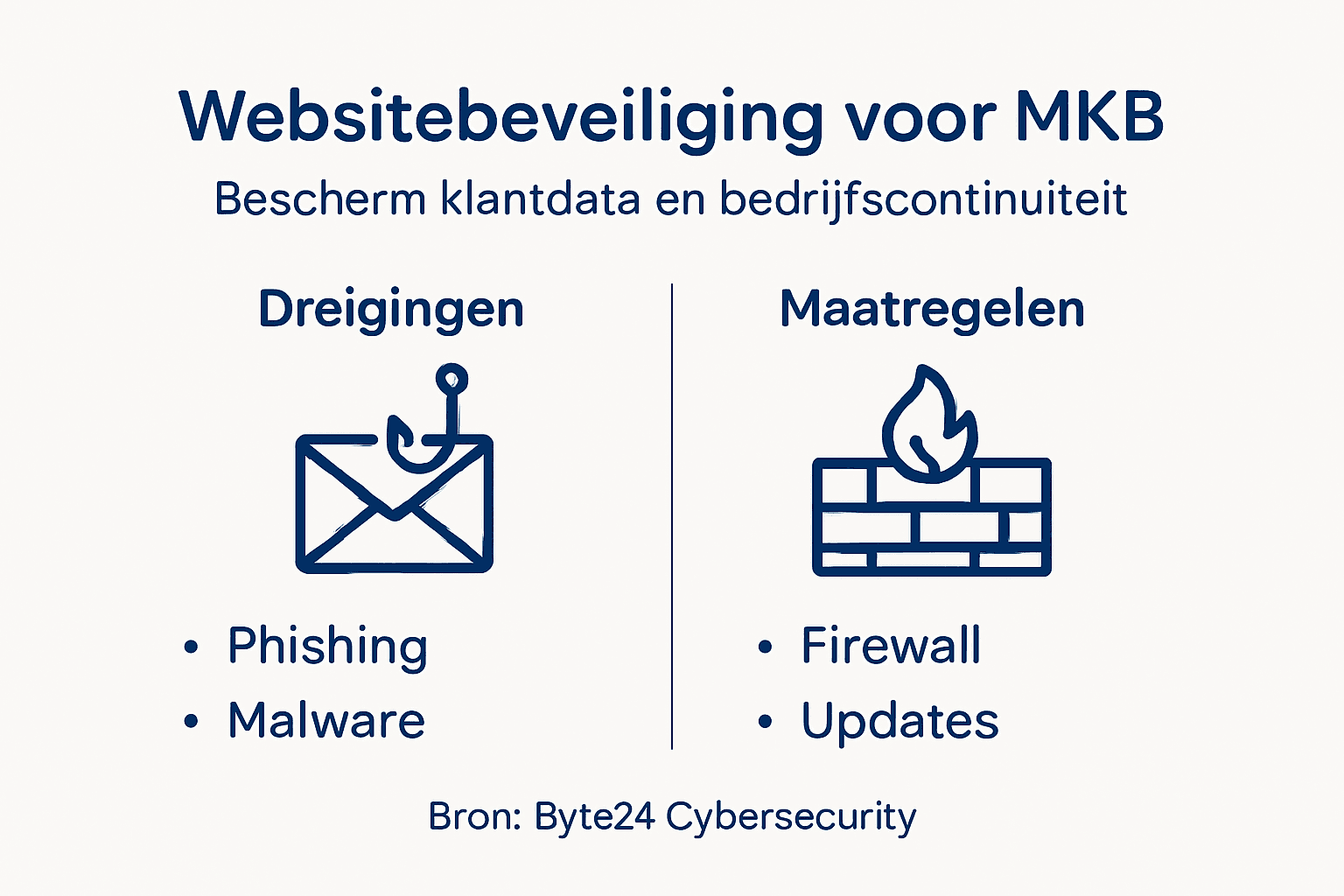 Websitebeveiliging voor MKB

Bescherm klantdata en bedrijfscontinuiteit

Dreigingen

• Phishing
• Malware

Maatregelen

• Firewall
• Updates

Bron: Byte24 Cybersecurity