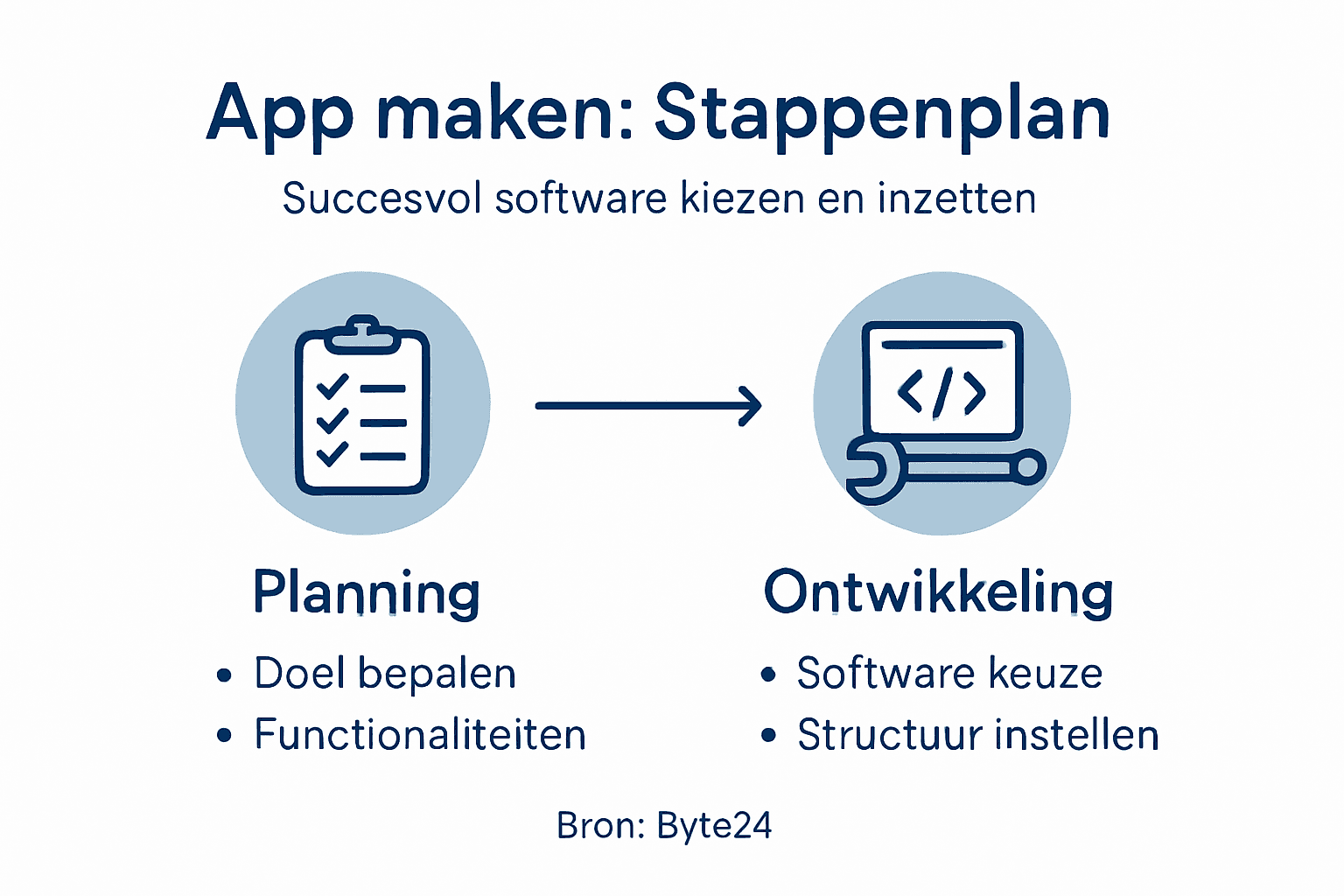 App maken: Stappenplan

Succesvol software kiezen en inzetten

</>

Planning

• Doel bepalen
• Functionaliteiten

Ontwikkeling

• Software keuze
• Structuur instellen

Bron: Byte24