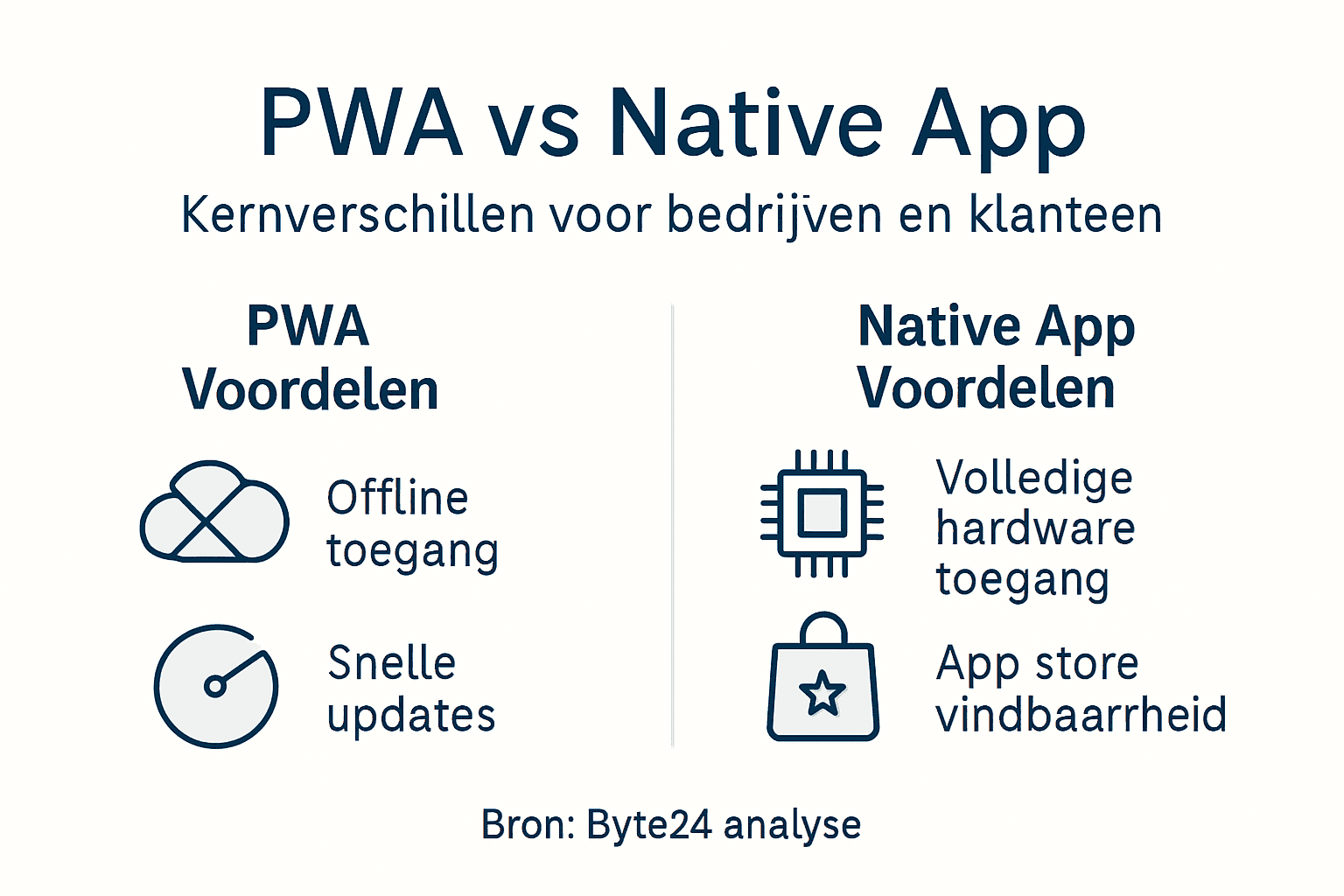 PWA vs Native App

Kernverschillen voor bedrijven en klanteen

PWA
Voordelen

Offline toegang

Snelle updates

Native App
Voordelen

Volledige hardware toegang

App store vindbaarrheid

Bron: Byte24 analyse