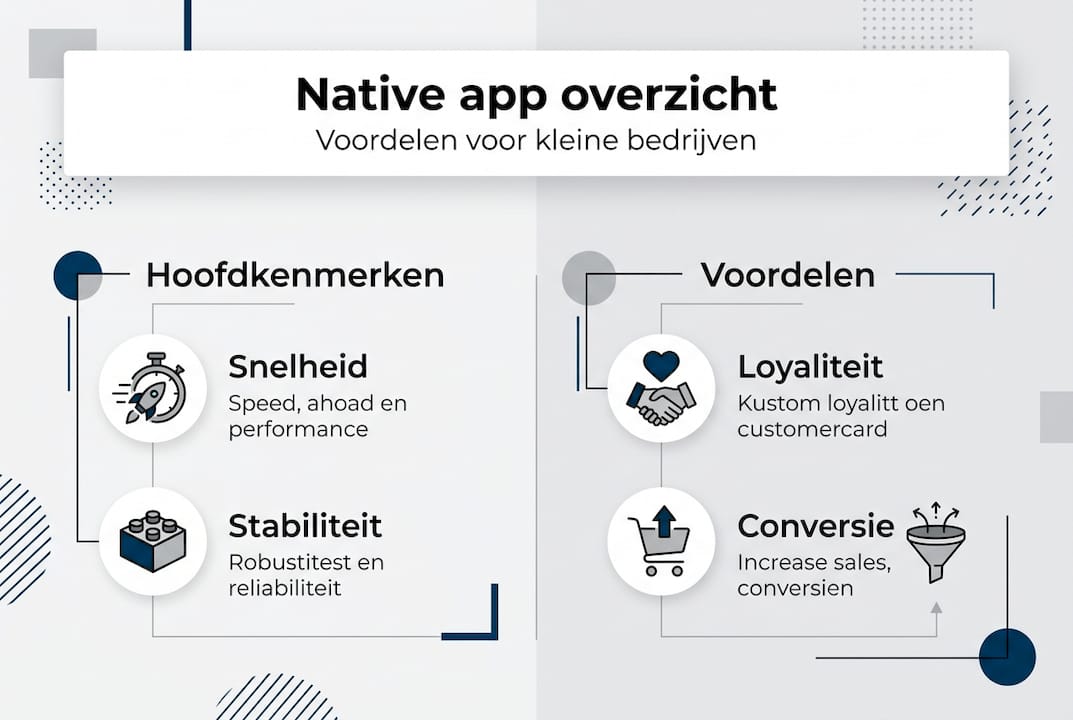 Native app overzicht
Voordelen voor kleine bedrijven

Hoofdkenmerken

Snelheid
Speed, ahoad en performance

Stabiliteit
Robustitest en reliabiliteit

Voordelen

Loyaliteit
Kustom loyalitt oen customercard

Conversie
Increase sales, conversien