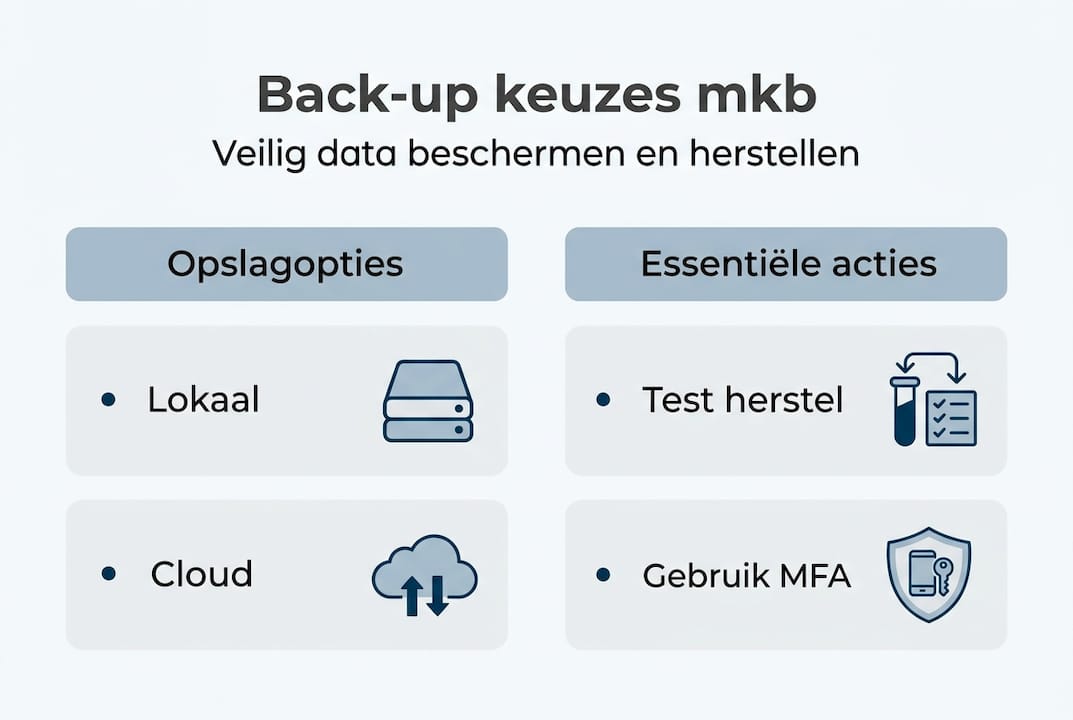 Back-up keuzes mkb
Veilig data beschermen en herstellen

Opslagopties

• Lokaal

• Cloud

Essentiële acties

• Test herstel

• Gebruik MFA