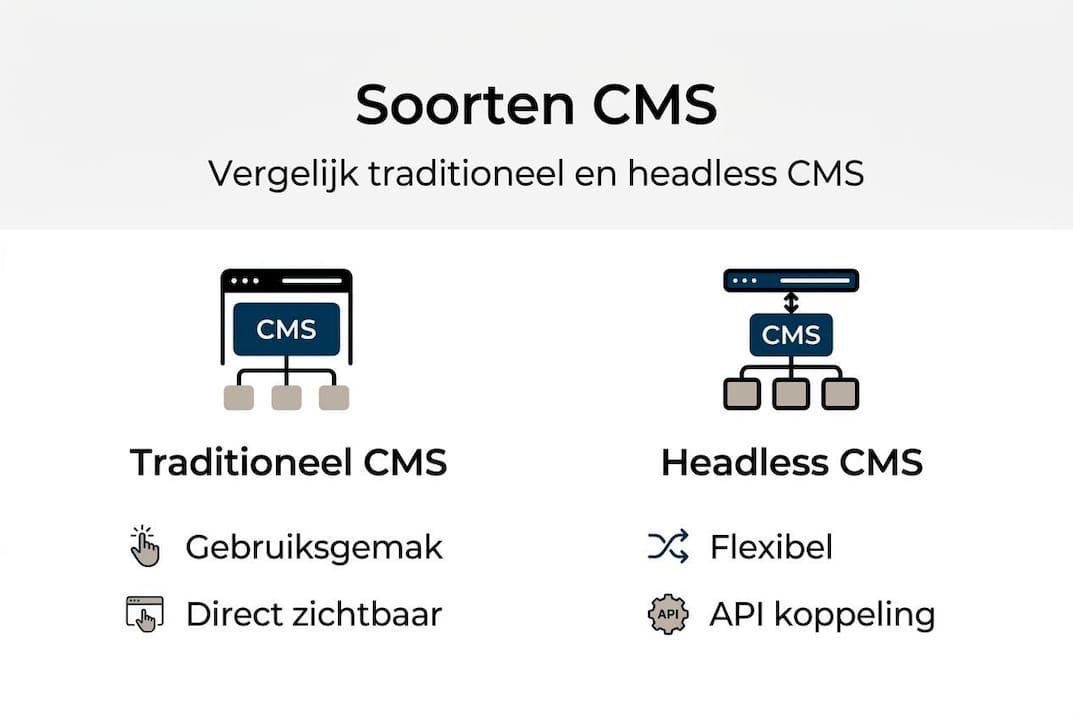 Soorten CMS

Vergelijk traditioneel en headless CMS

CMS

Traditioneel CMS

Gebruiksgemak

Direct zichtbaar

CMS

Headless CMS

Flexibel

API

API koppeling