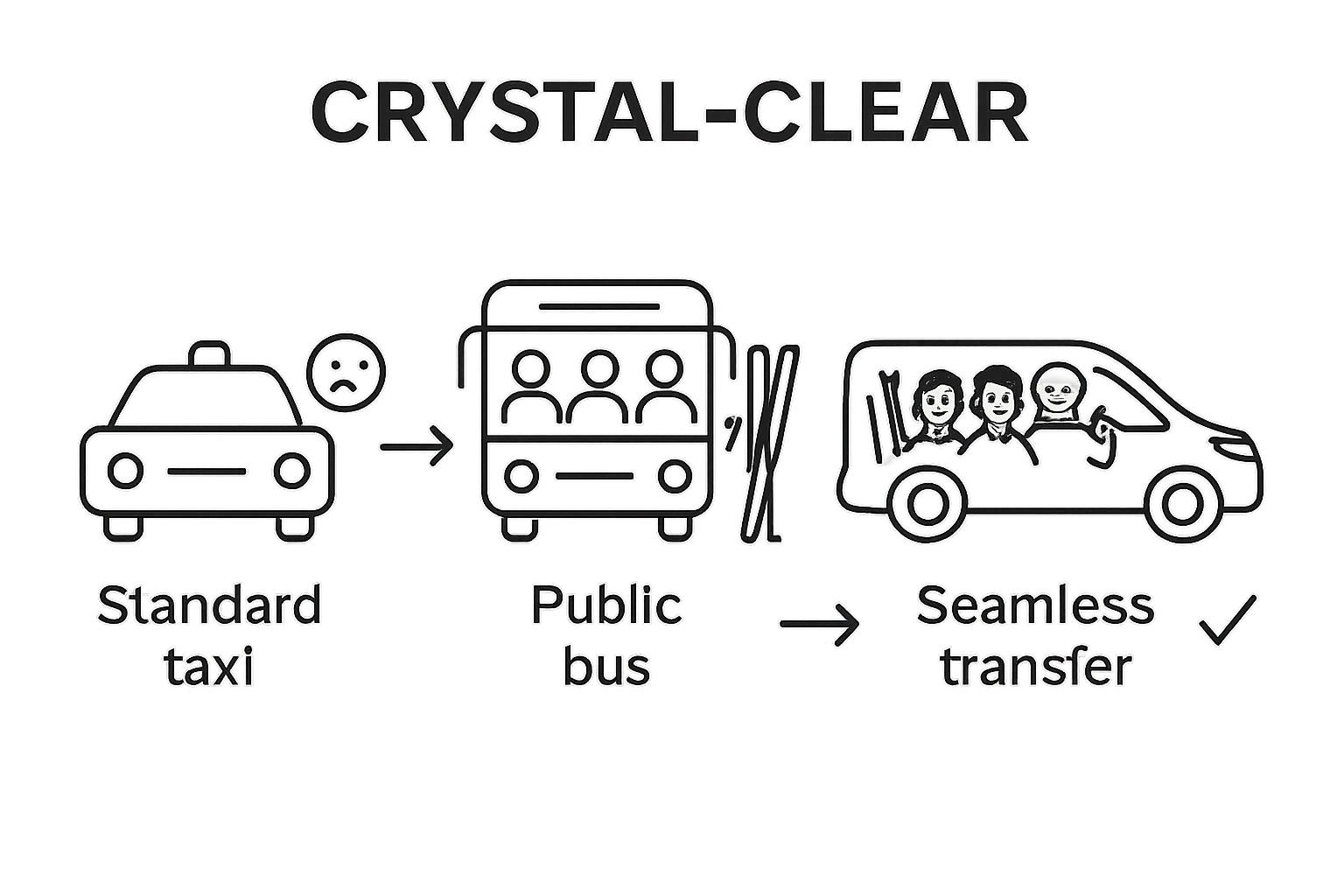 CRYSTAL-CLEAR

Standard taxi

Public bus

Seamless transfer