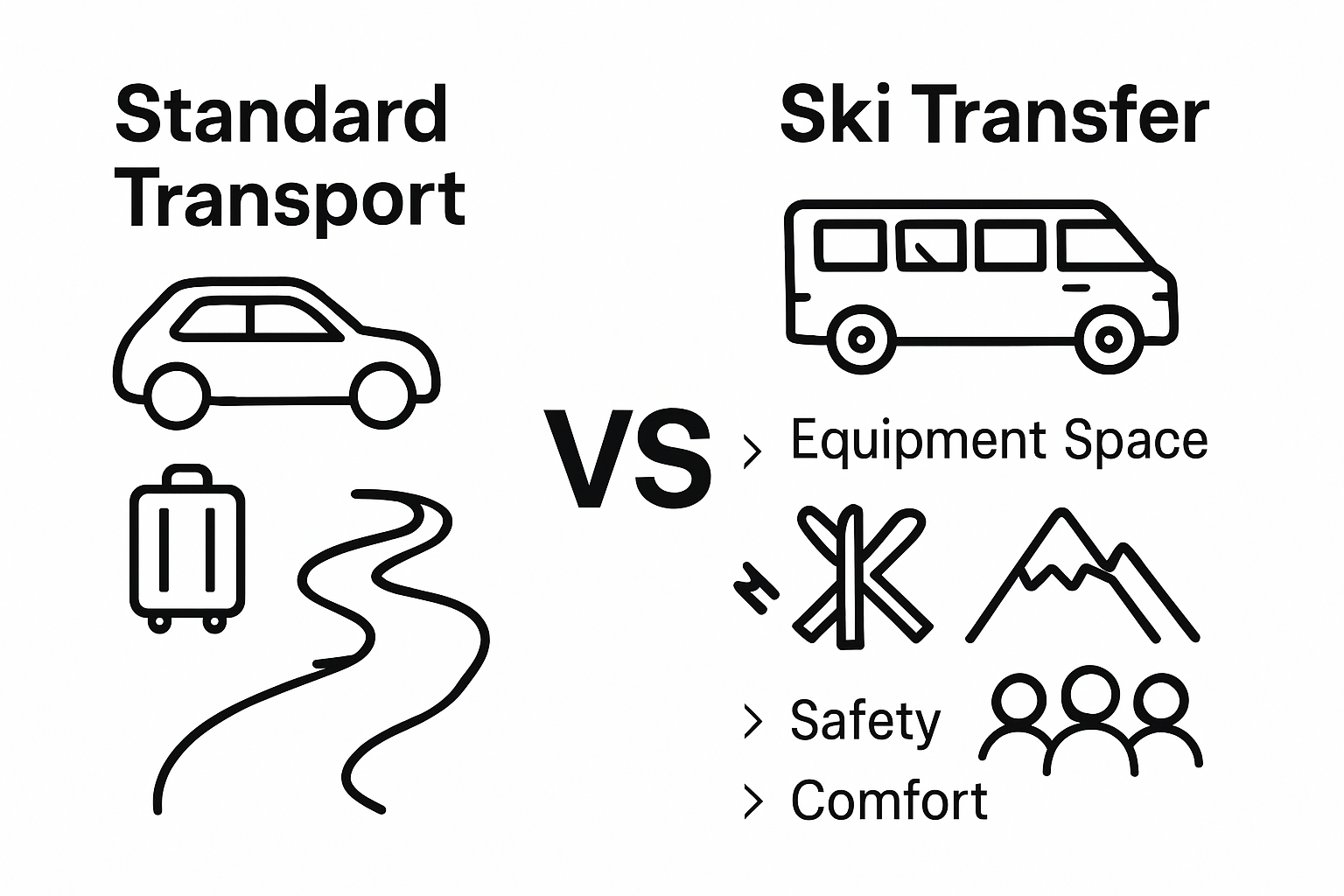 Standard Transport

VS

Ski Transfer

> Equipment Space

> Safety

> Comfort