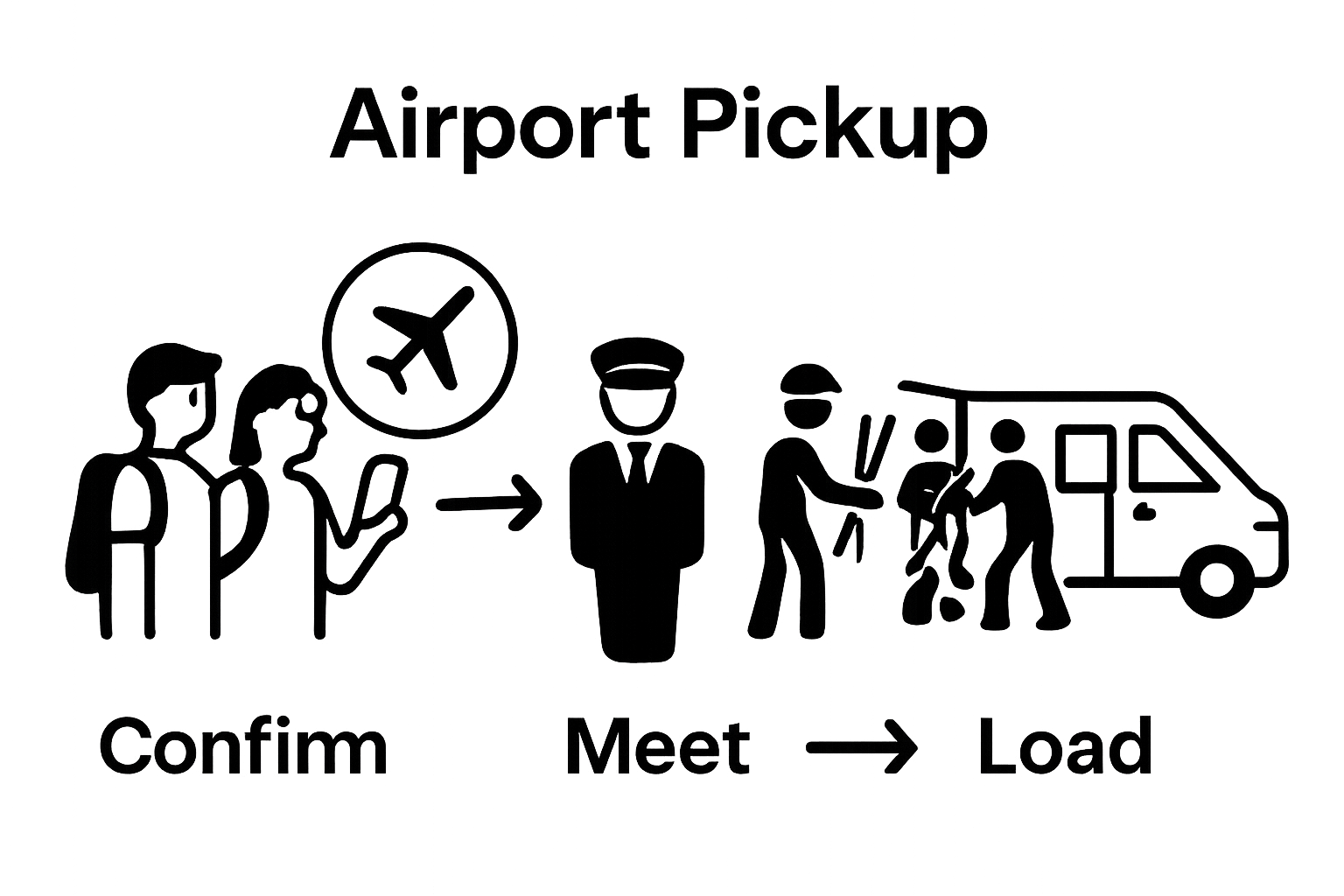 Airport Pickup

Confim Meet → Load