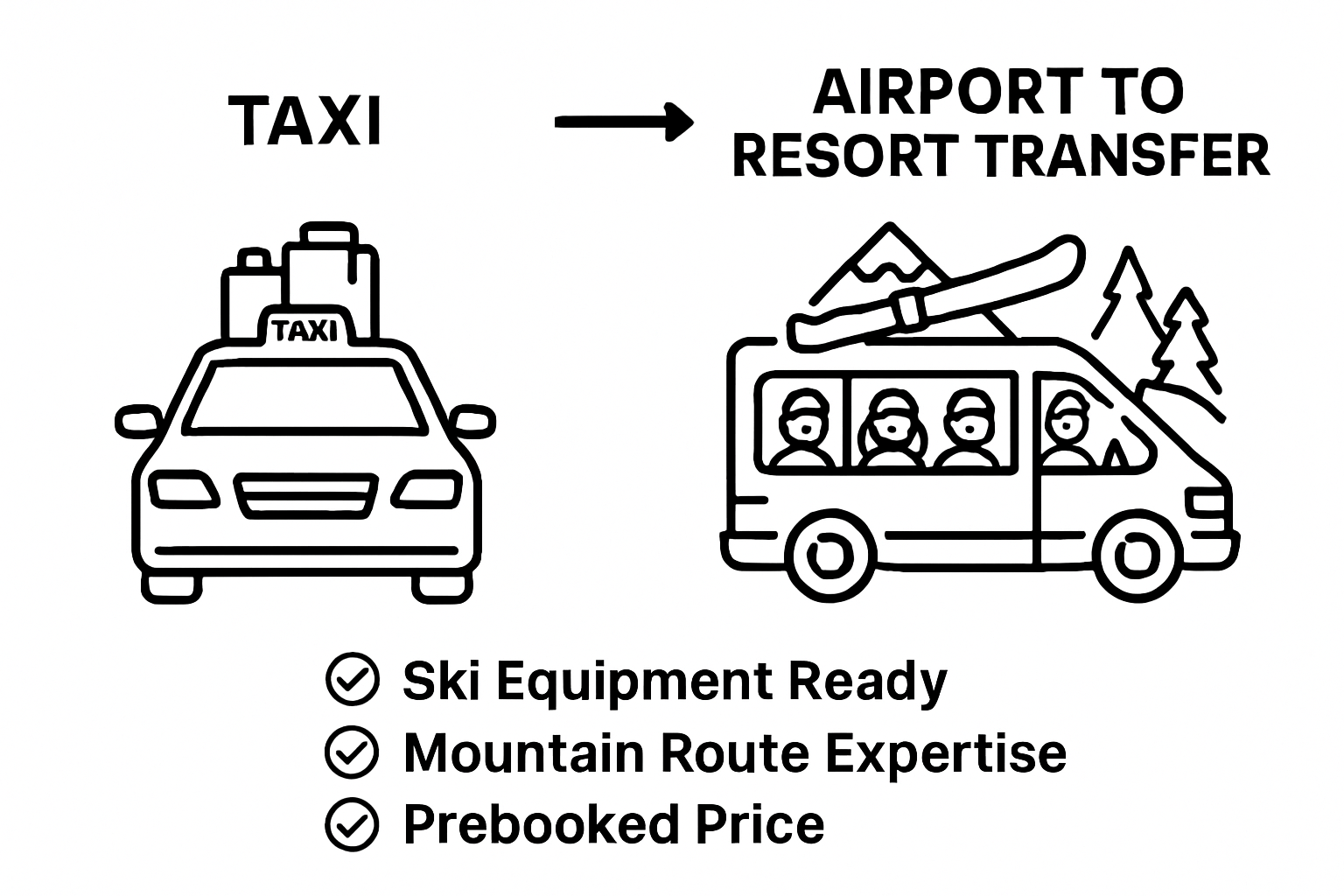 TAXI

AIRPORT TO RESORT TRANSFER

TAXI

Ski Equipment Ready
Mountain Route Expertise
Prebooked Price