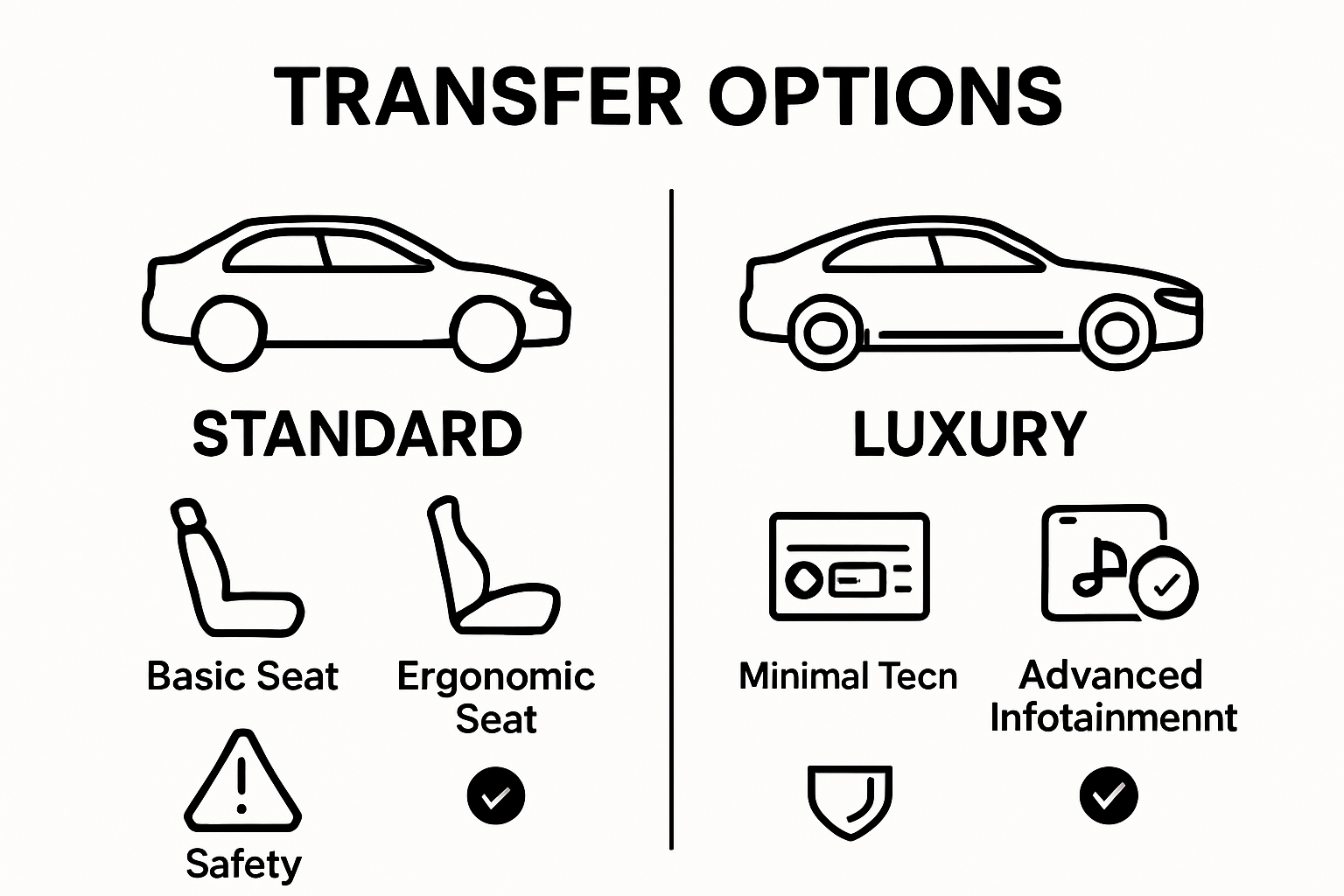 TRANSFER OPTIONS

STANDARD

Basic Seat

Ergonomic Seat

Safety

LUXURY

Minimal Tecn

Advanced Infotainmennt