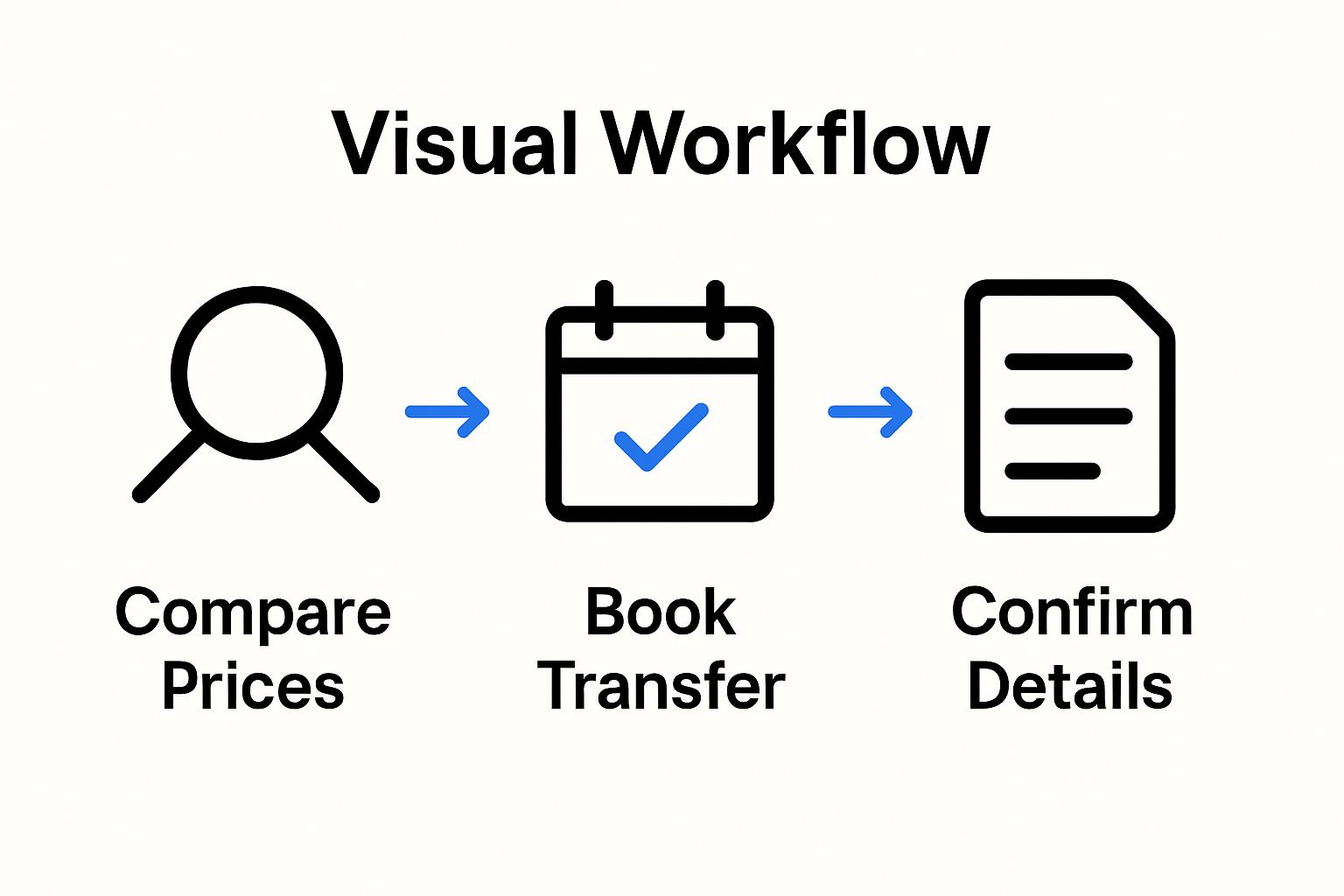 Visual Workflow

Compare Prices

Book Transfer

Confirm Details