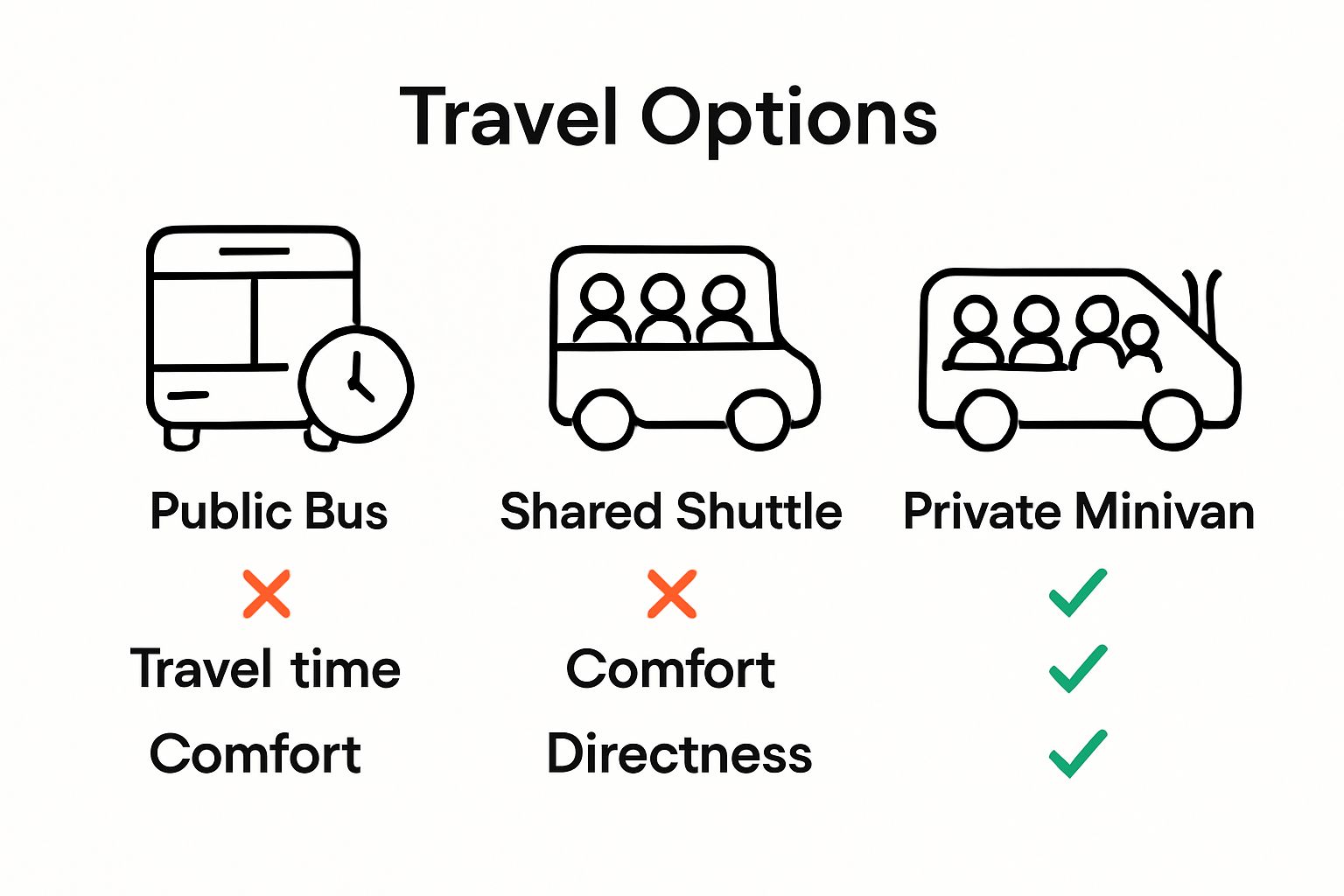 Travel Options

Public Bus

Travel time

Comfort

Shared Shuttle

Comfort

Directness

Private Minivan