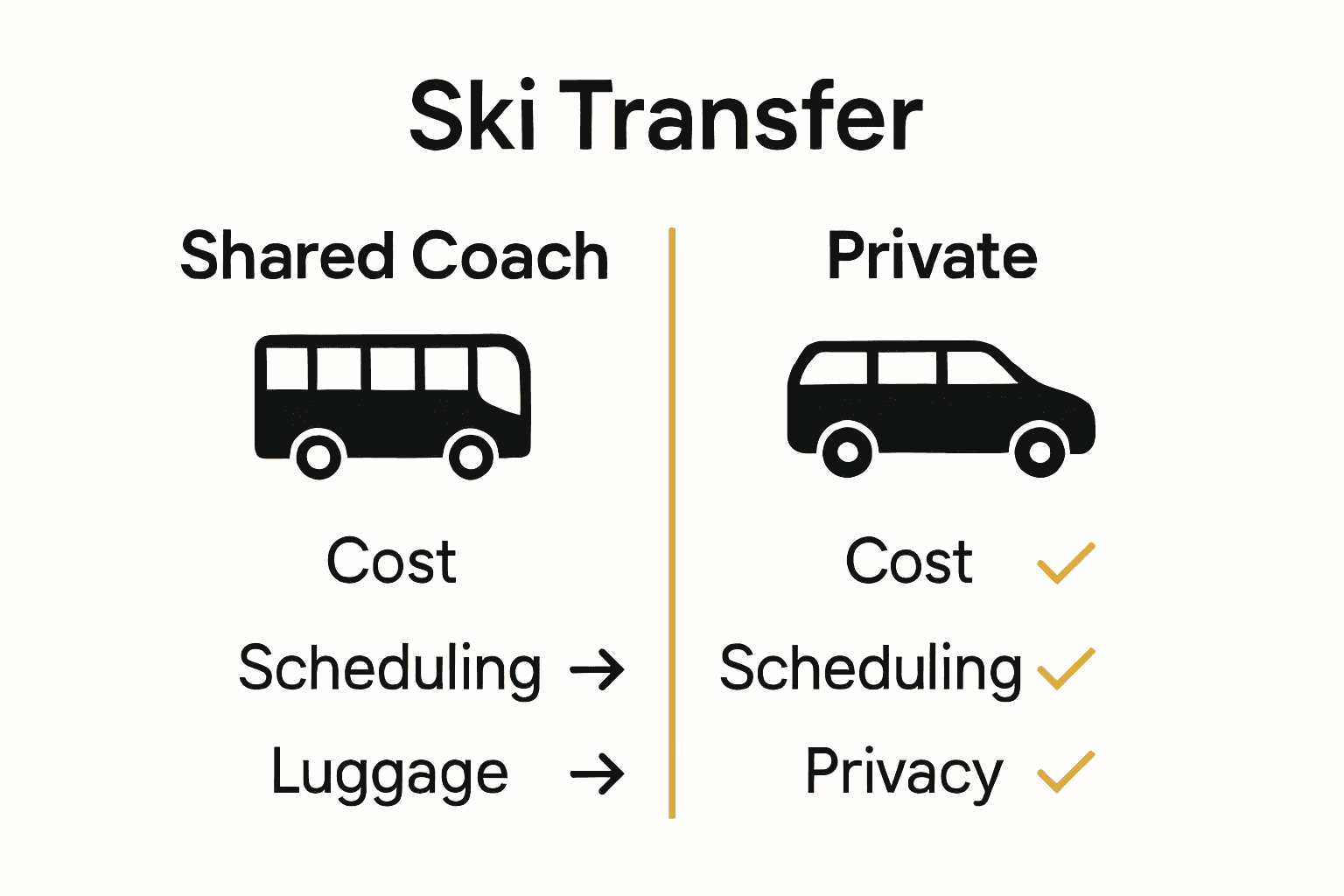 Ski Transfer

Shared Coach

Cost

Scheduling →

Luggage →

Private

Cost ✓

Scheduling ✓

Privacy ✓