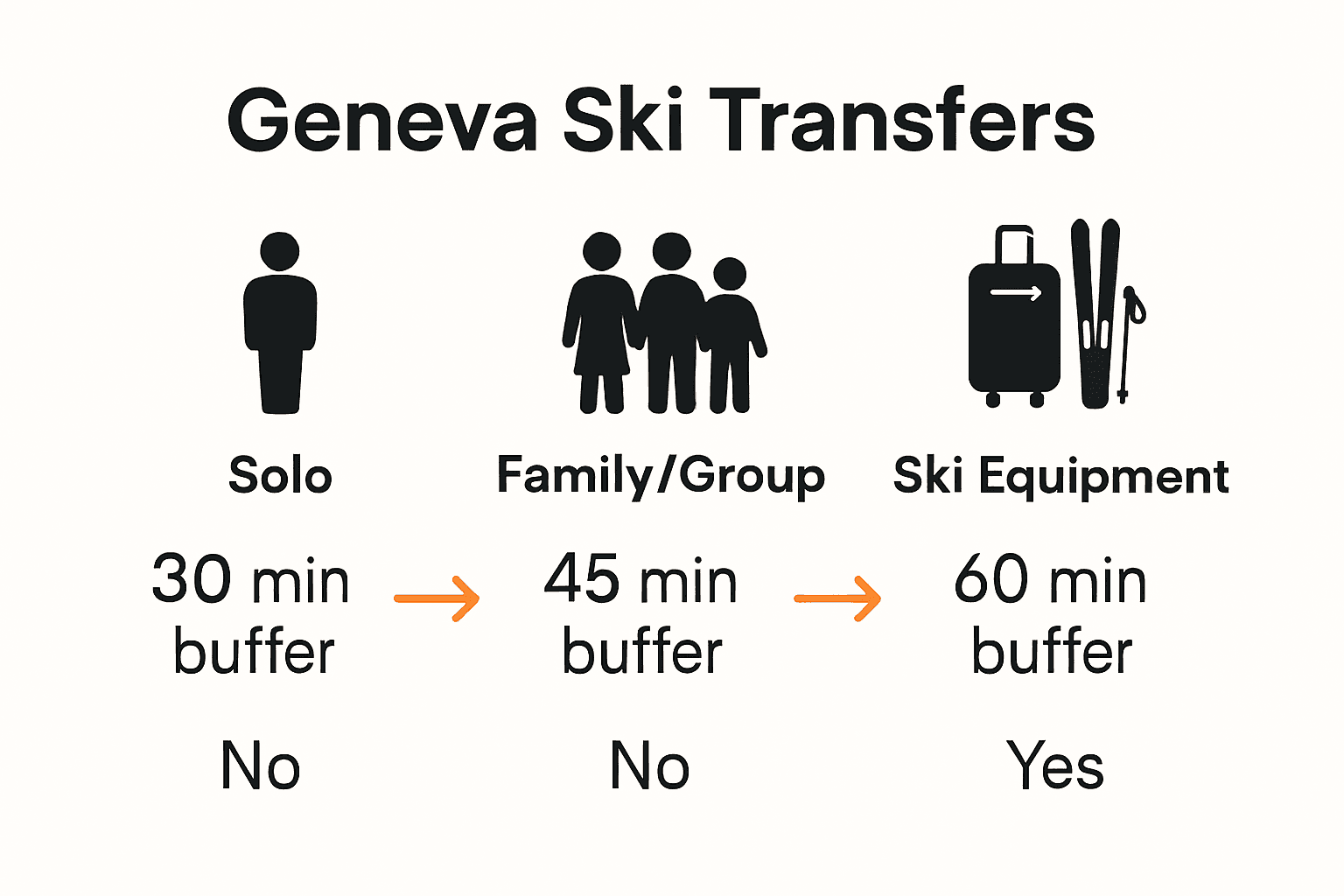 Geneva Ski Transfers

Solo

30 min buffer

No

Family/Group

45 min buffer

No

Ski Equipment

60 min buffer

Yes