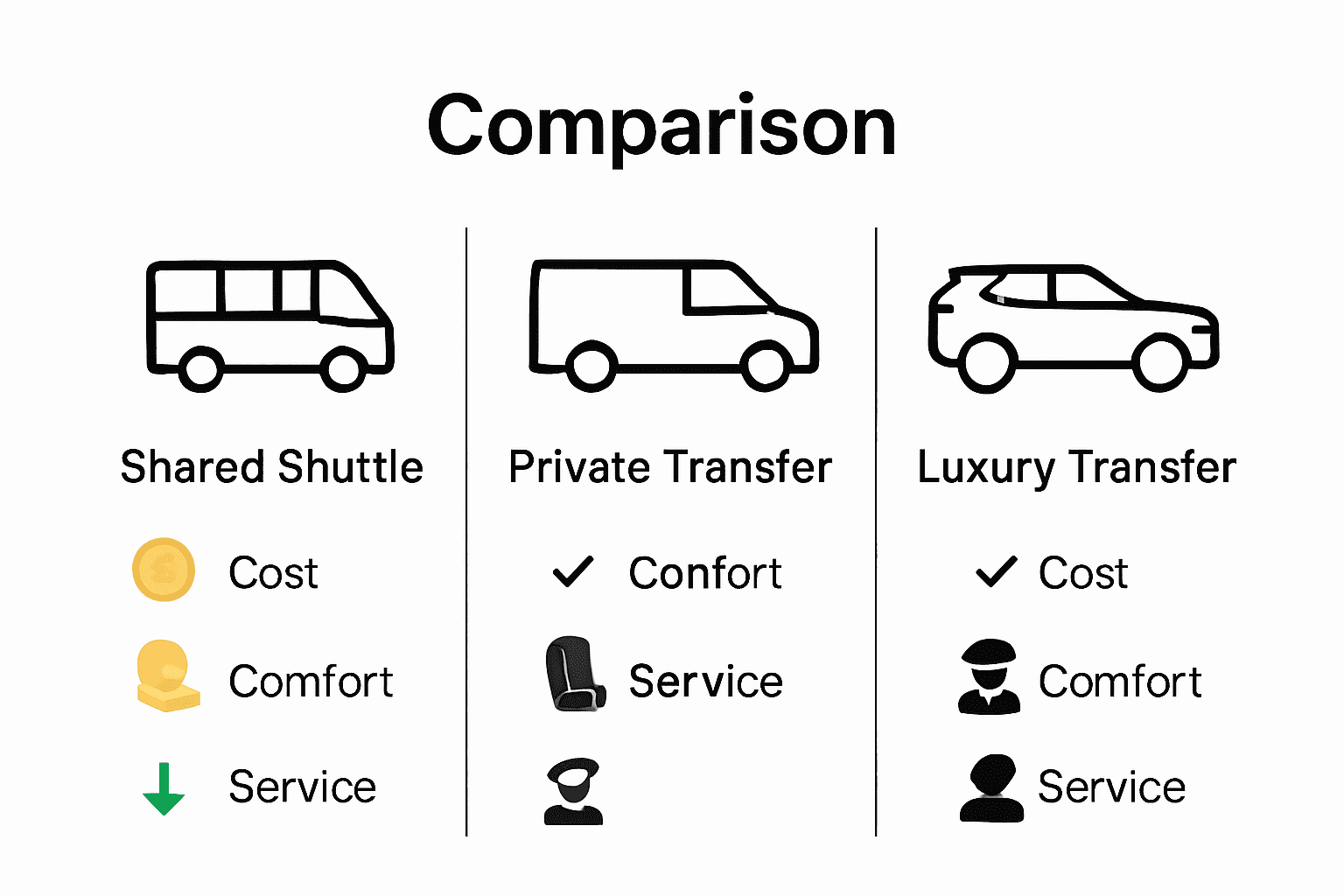 Comparison

Shared Shuttle

Cost

Comfort

Service

Private Transfer

Confort

Service

Luxury Transfer

Cost

Comfort

Service