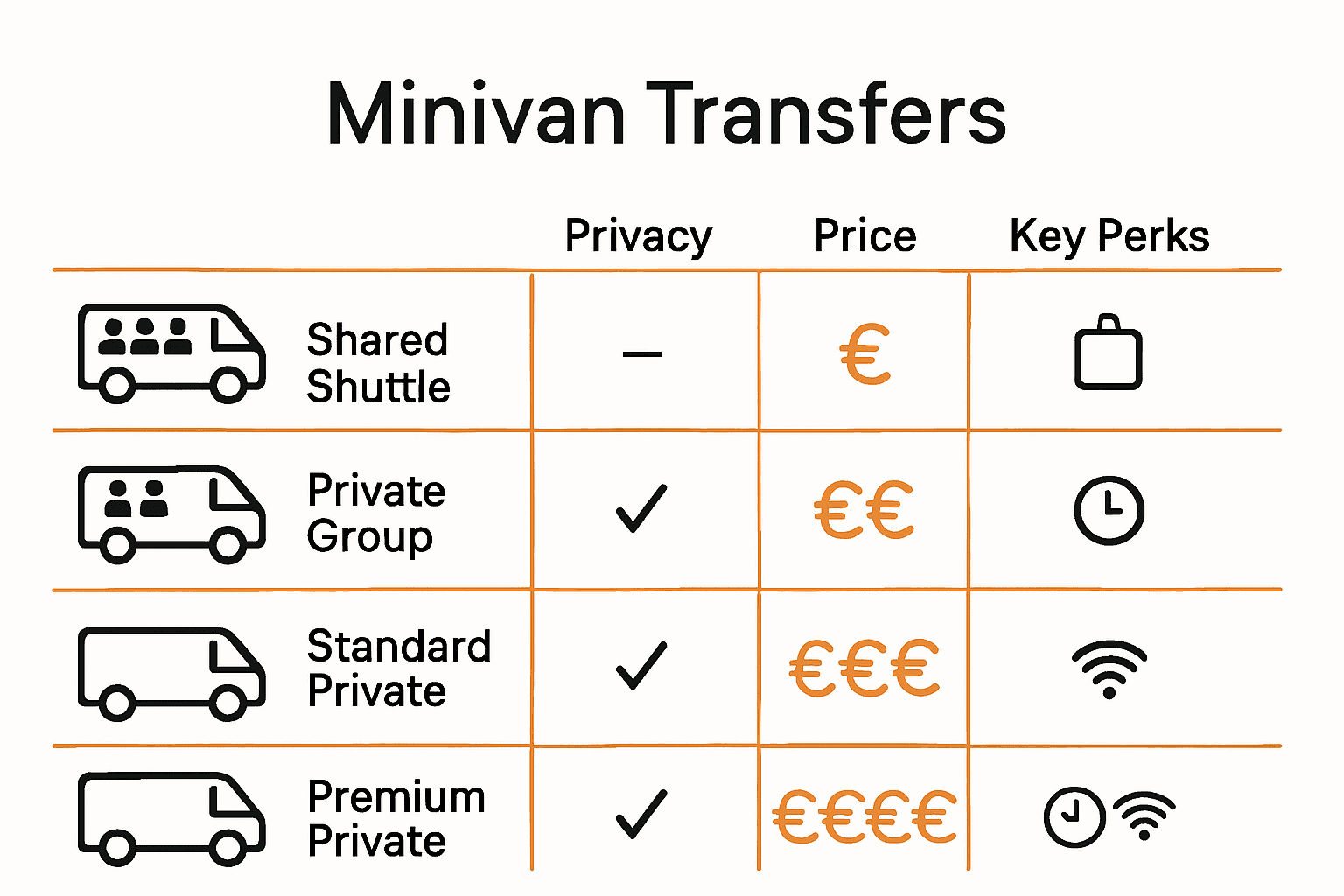 Minivan Transfers

| | Privacy | Price | Key Perks |
|---|---|---|---|
| Shared Shuttle | – | € | |
| Private Group | ✓ | €€ | |
| Standard Private | ✓ | €€€ | |
| Premium Private | ✓ | €€€€ | |