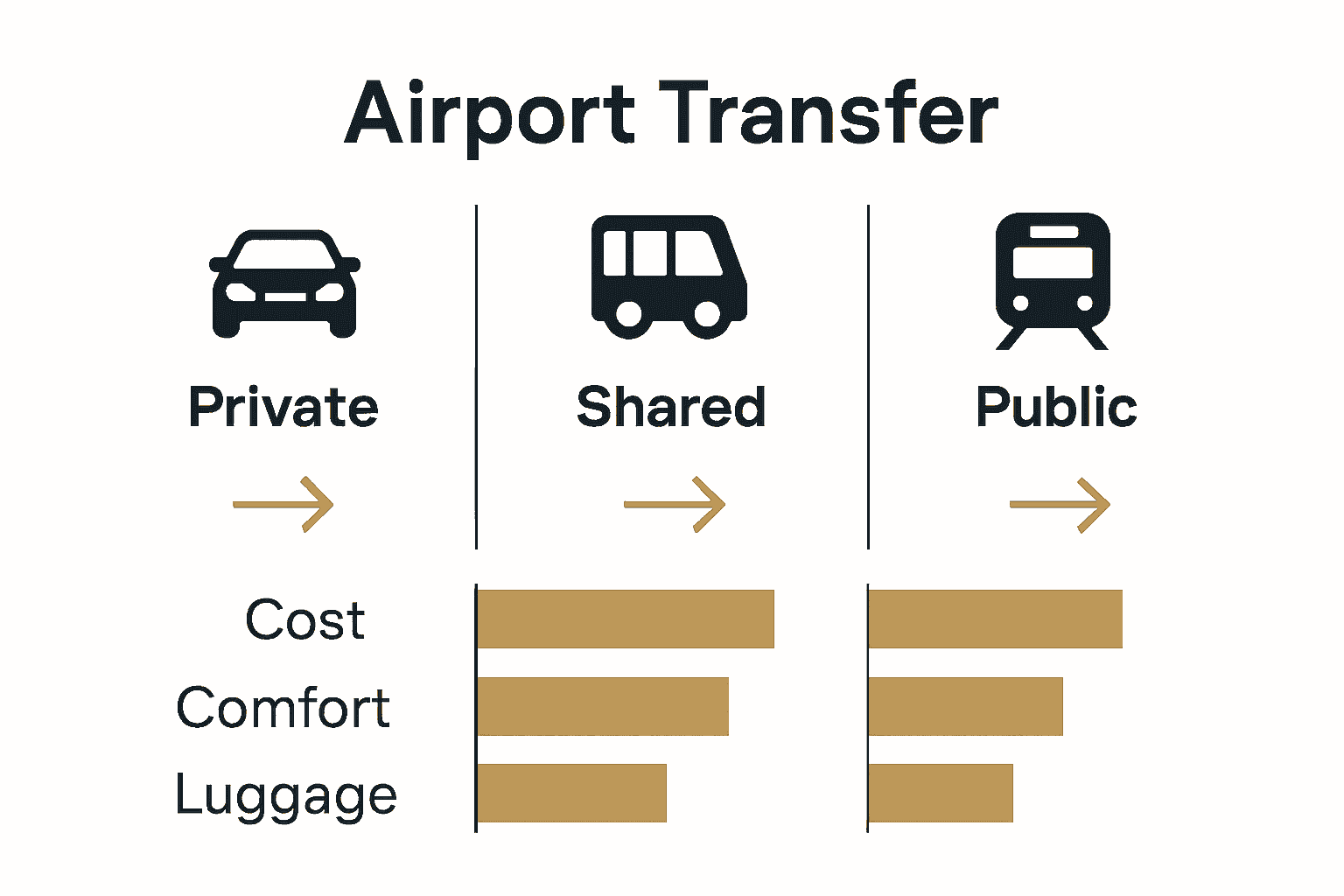 Airport Transfer

Private

Shared

Public

Cost
Comfort
Luggage