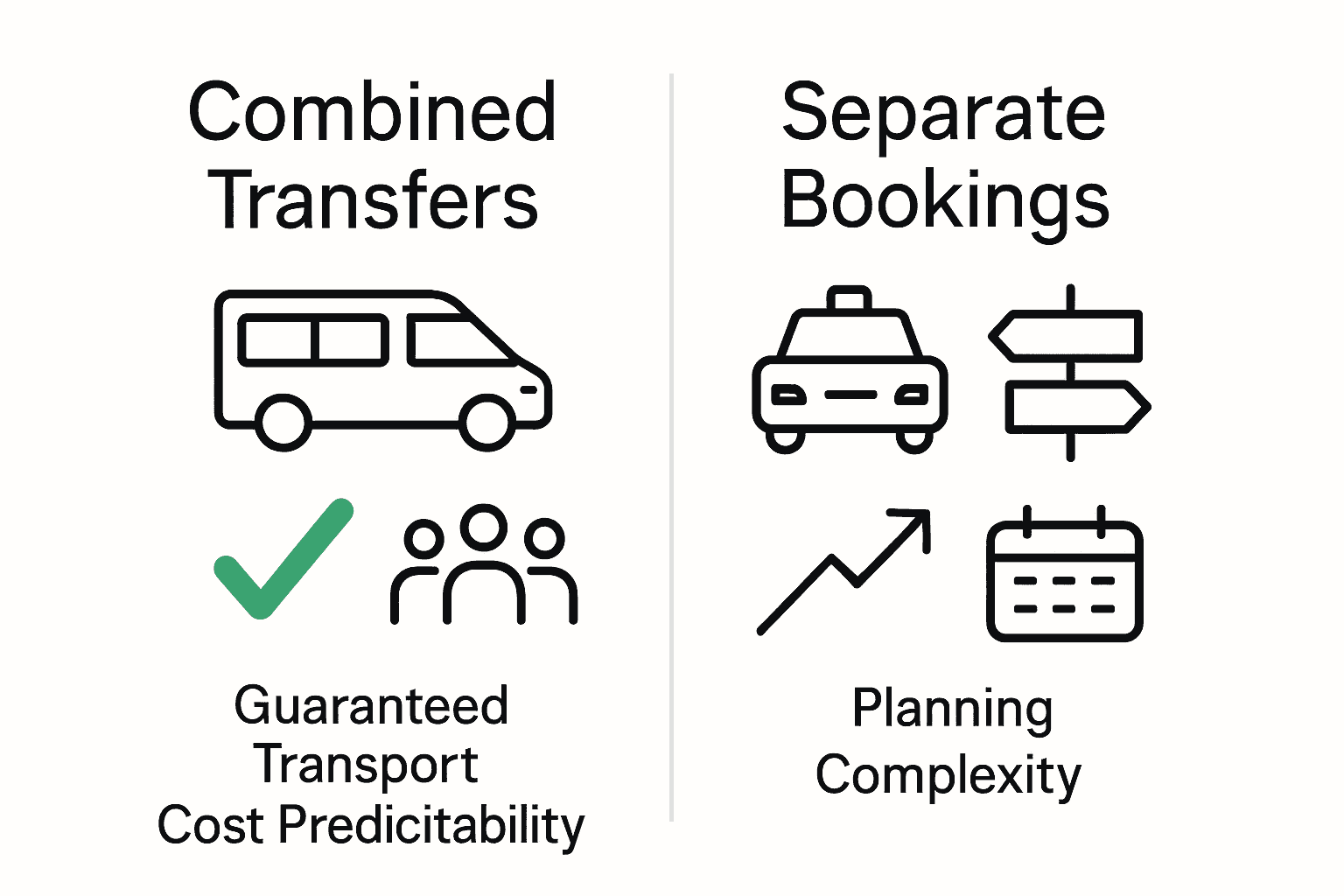 Combined Transfers

Guaranteed Transport
Cost Predicitability

Separate Bookings

Planning Complexity