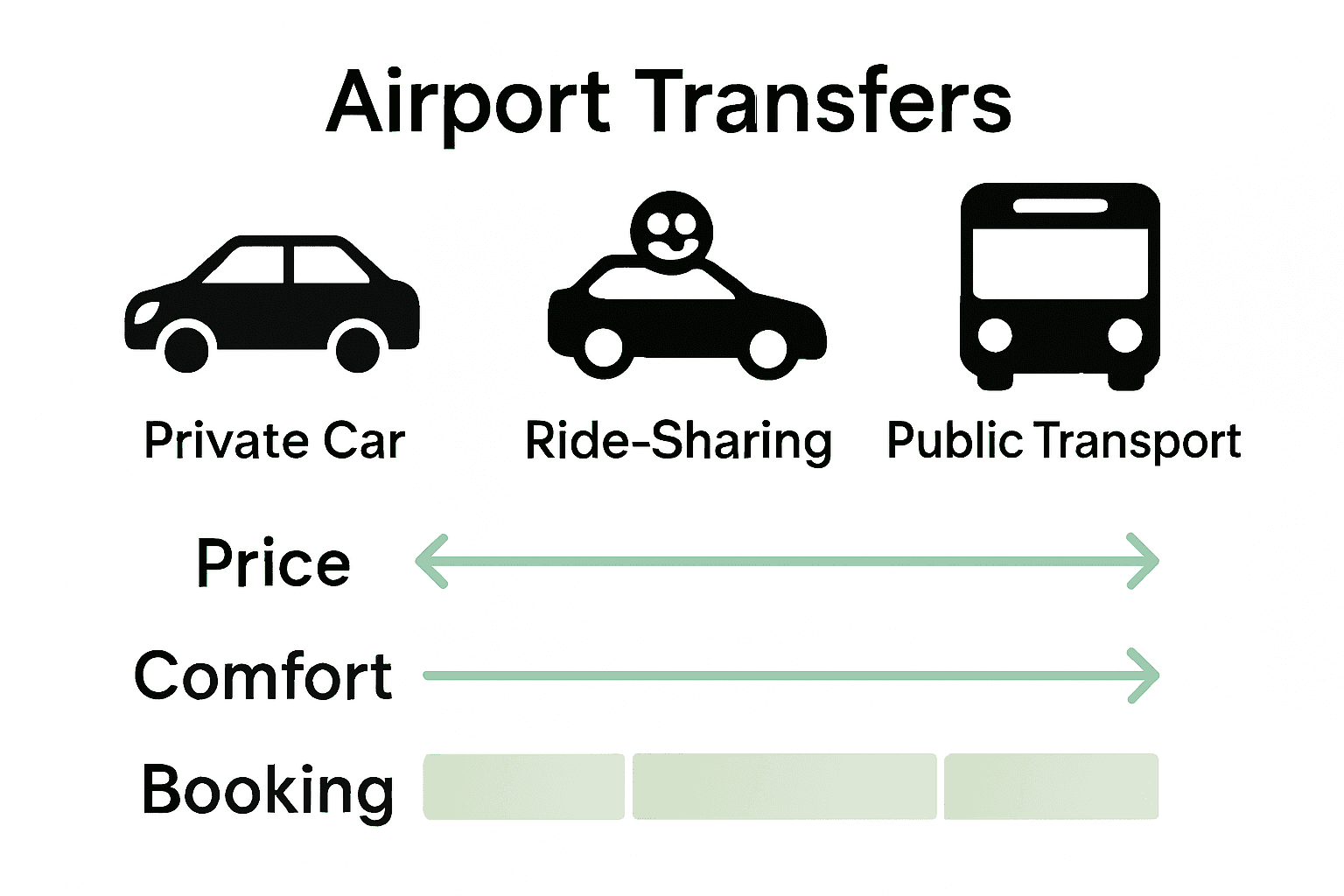 Airport Transfers

Private Car

Ride-Sharing

Public Transport

Price

Comfort

Booking