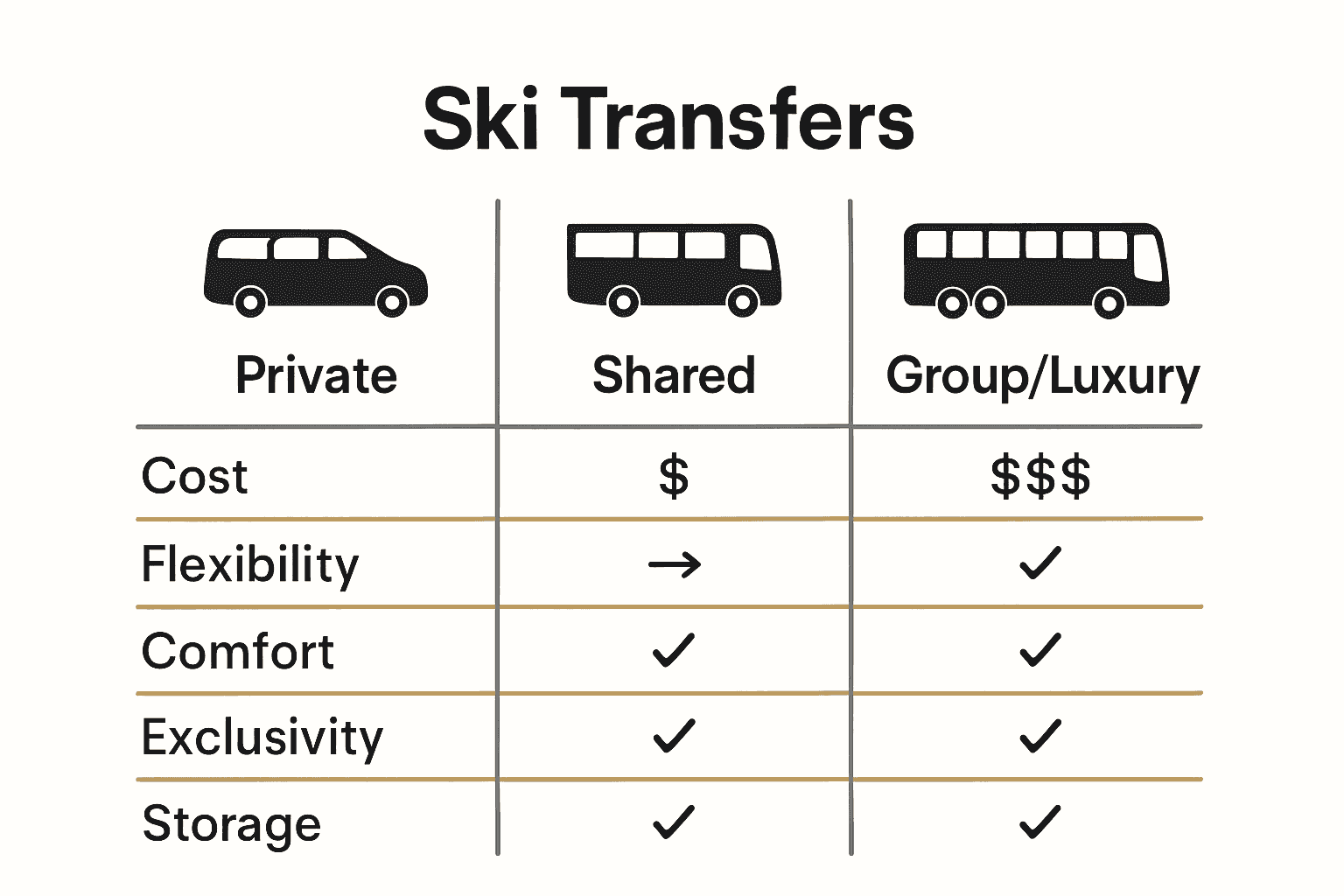 Ski Transfers

| Private | Shared | Group/Luxury |
|---|---|---|
| Cost | \$ | \$\$\$ |
| Flexibility | → | ✓ |
| Comfort | ✓ | ✓ |
| Exclusivity | ✓ | ✓ |
| Storage | ✓ | ✓ |