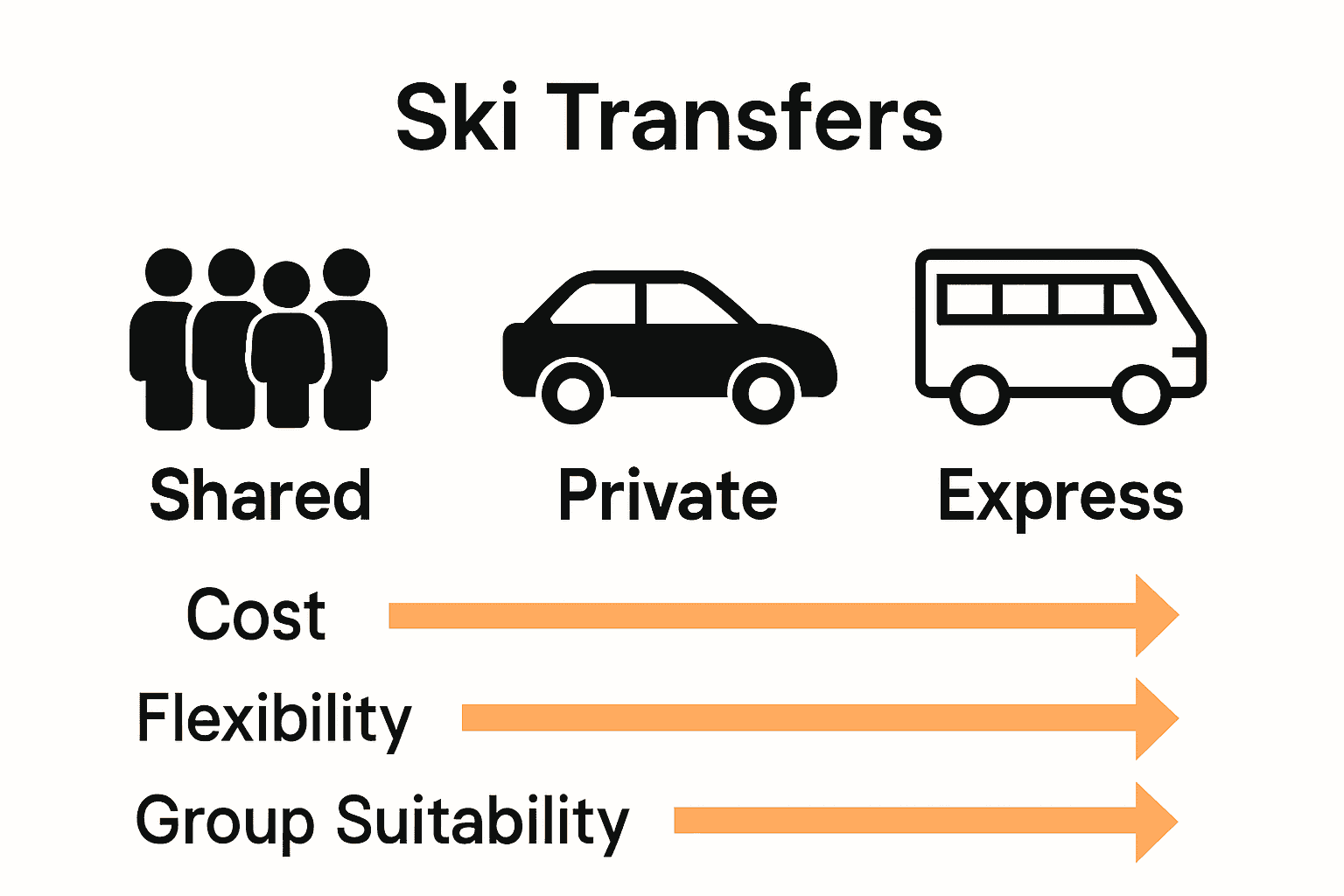 Ski Transfers

Shared

Private

Express

Cost

Flexibility

Group Suitability