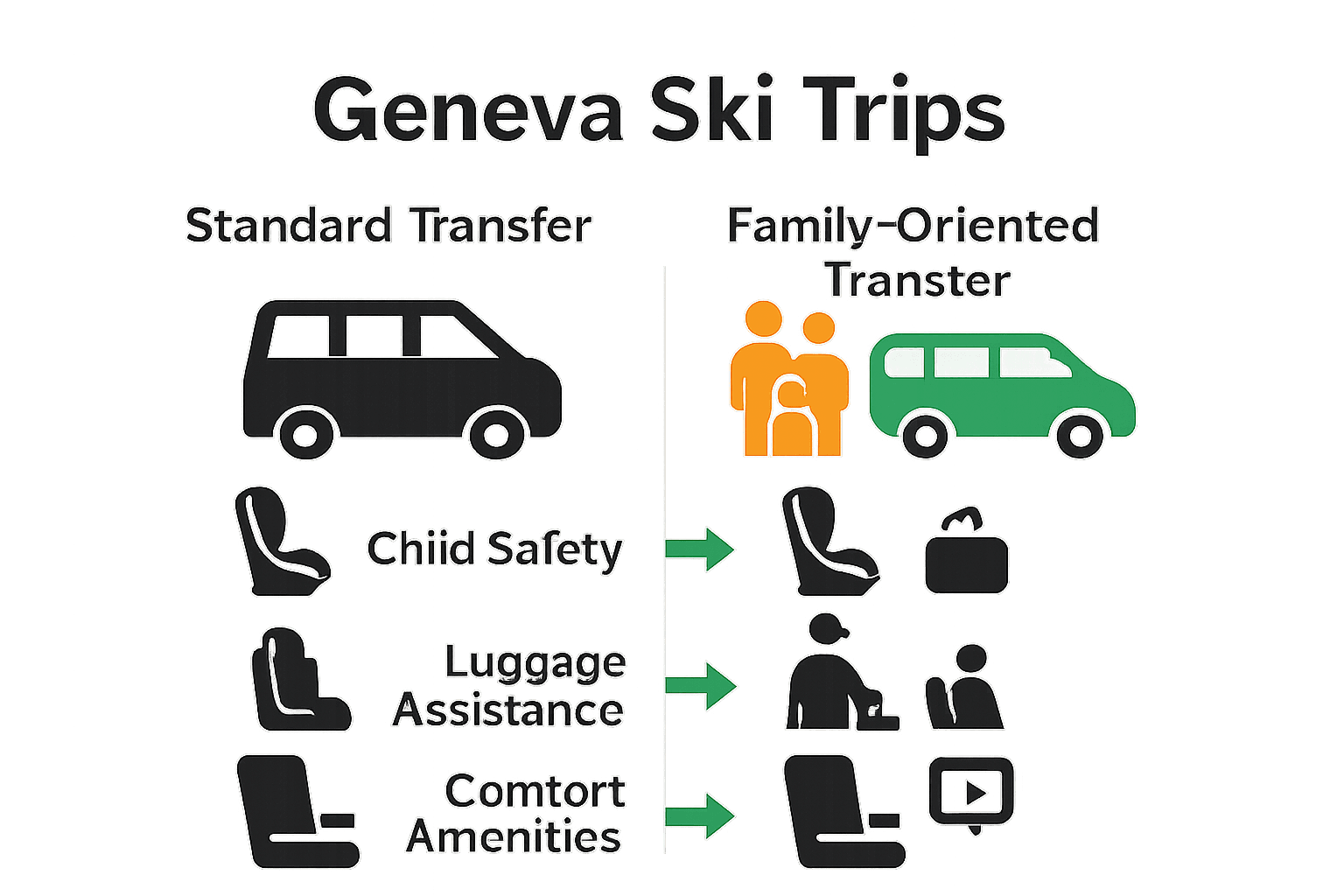 Geneva Ski Trips

Standard Transfer

Family-Oriented Transter

Chiid Safety

Luggage Assistance

Comtort Amenities