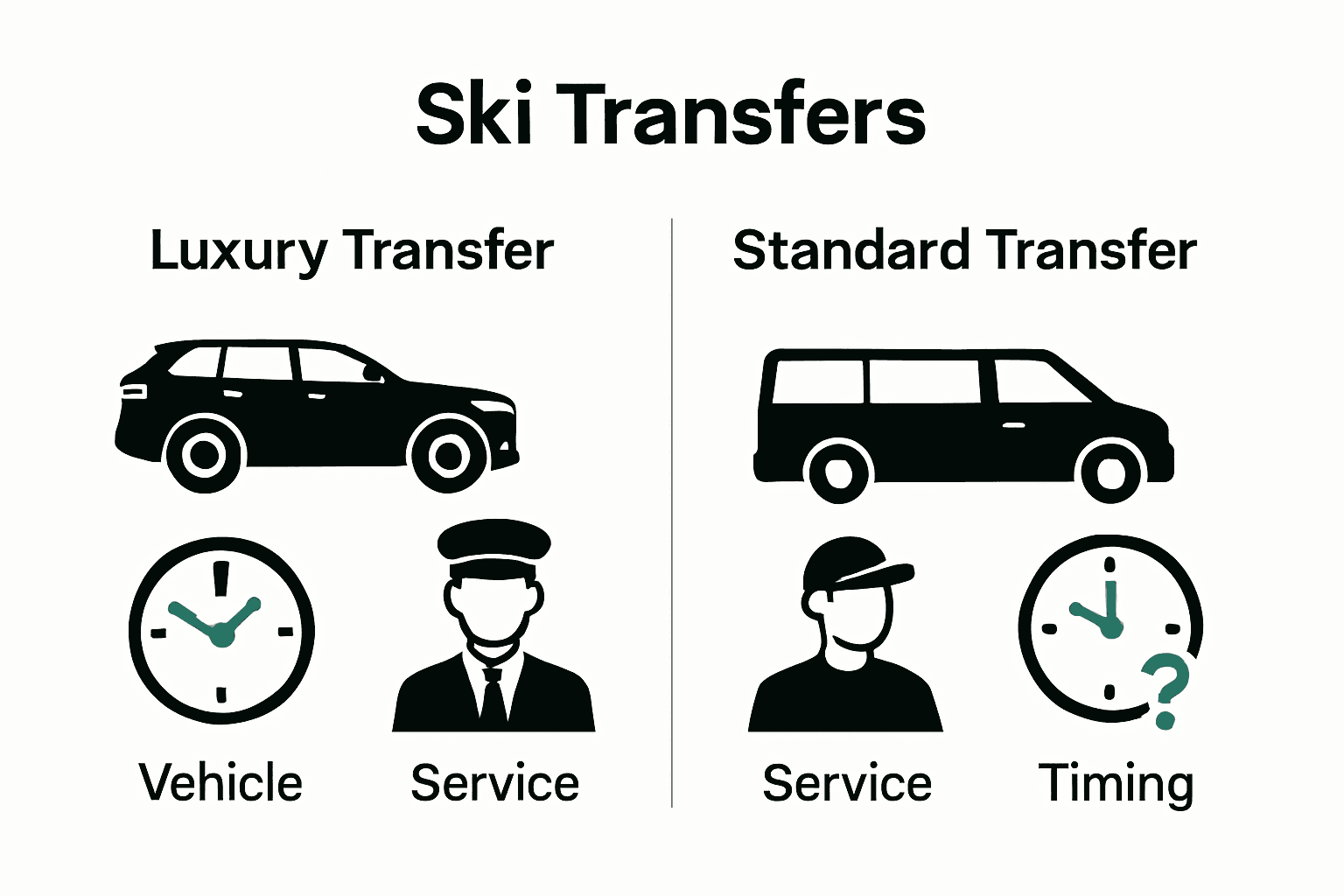 Ski Transfers

Luxury Transfer

Vehicle

Service

Standard Transfer

Service

Timing