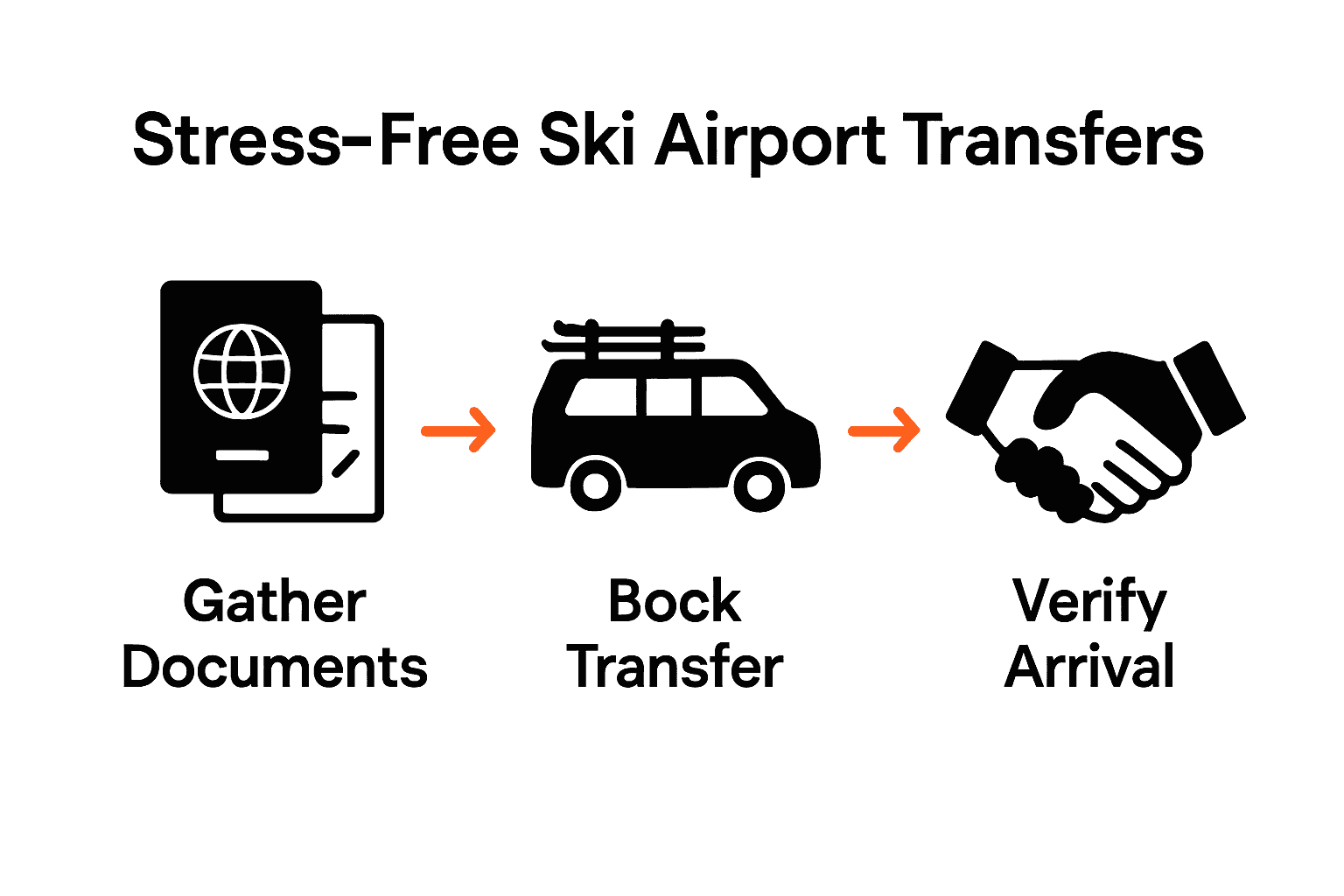 Stress-Free Ski Airport Transfers

Gather Documents

Bock Transfer

Verify Arrival