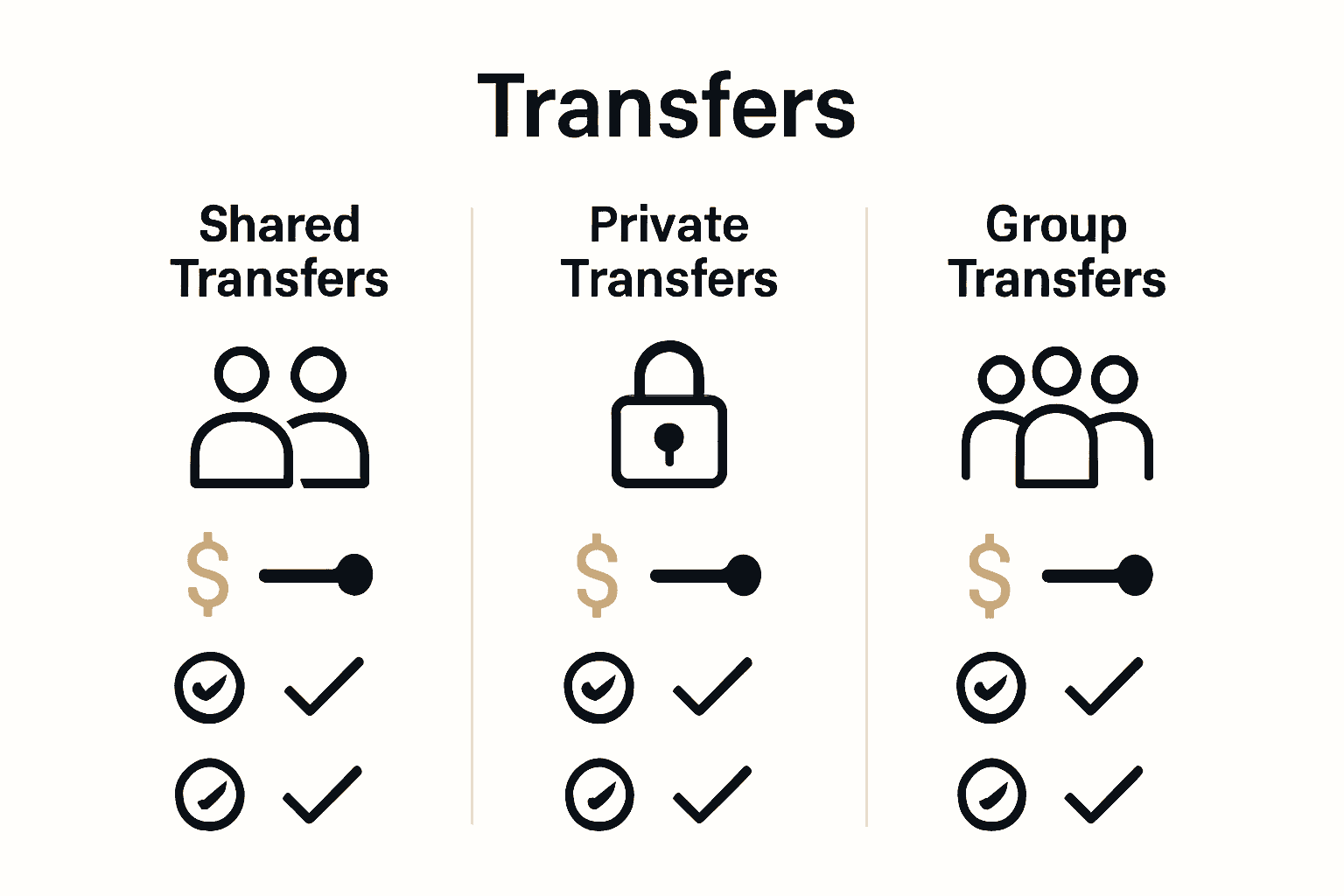 Transfers

Shared Transfers

$

Private Transfers

$

Group Transfers

$