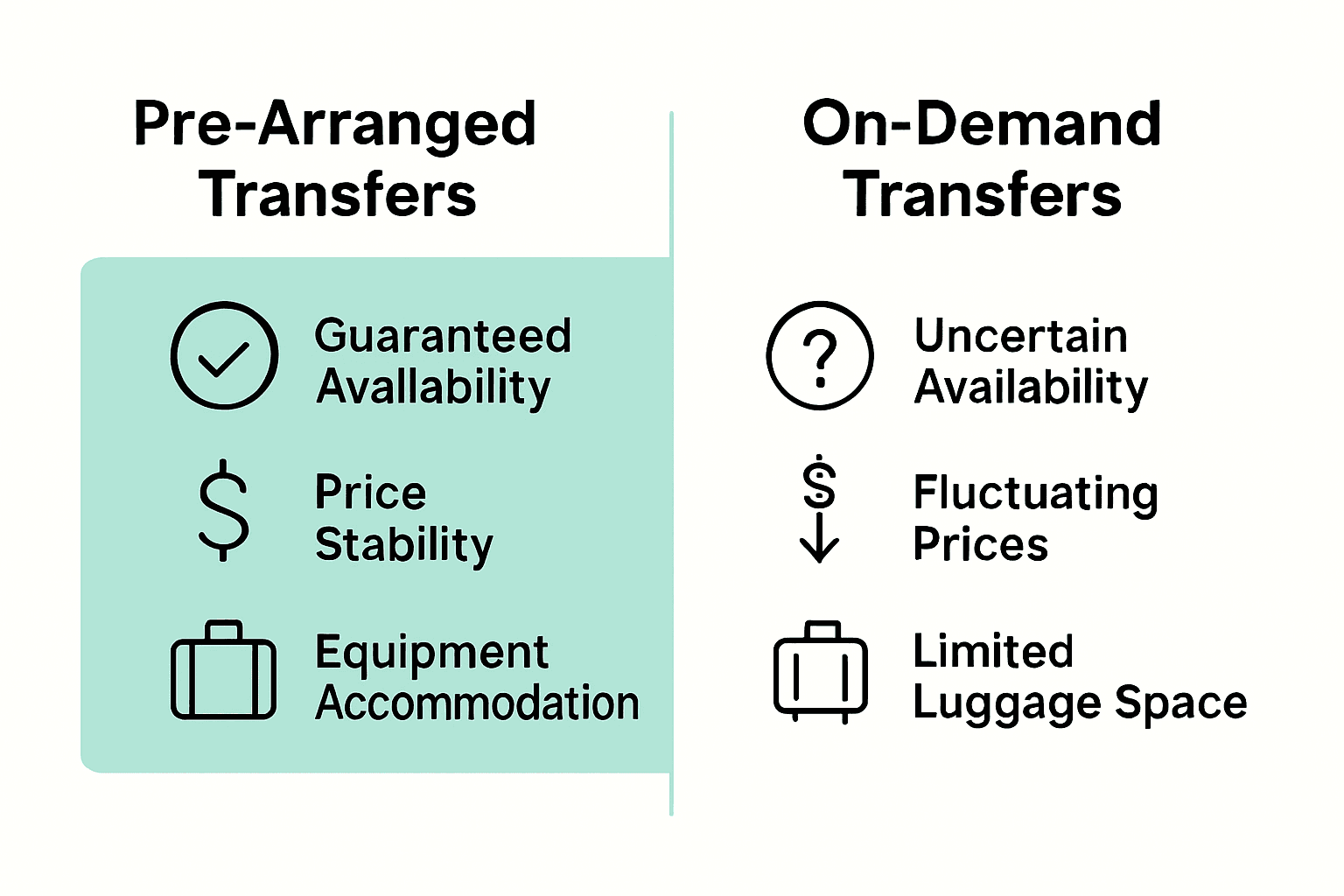 Pre-Arranged Transfers

Guaranteed Availability

Price Stability

Equipment Accommodation

On-Demand Transfers

Uncertain Availability

Fluctuating Prices

Limited Luggage Space