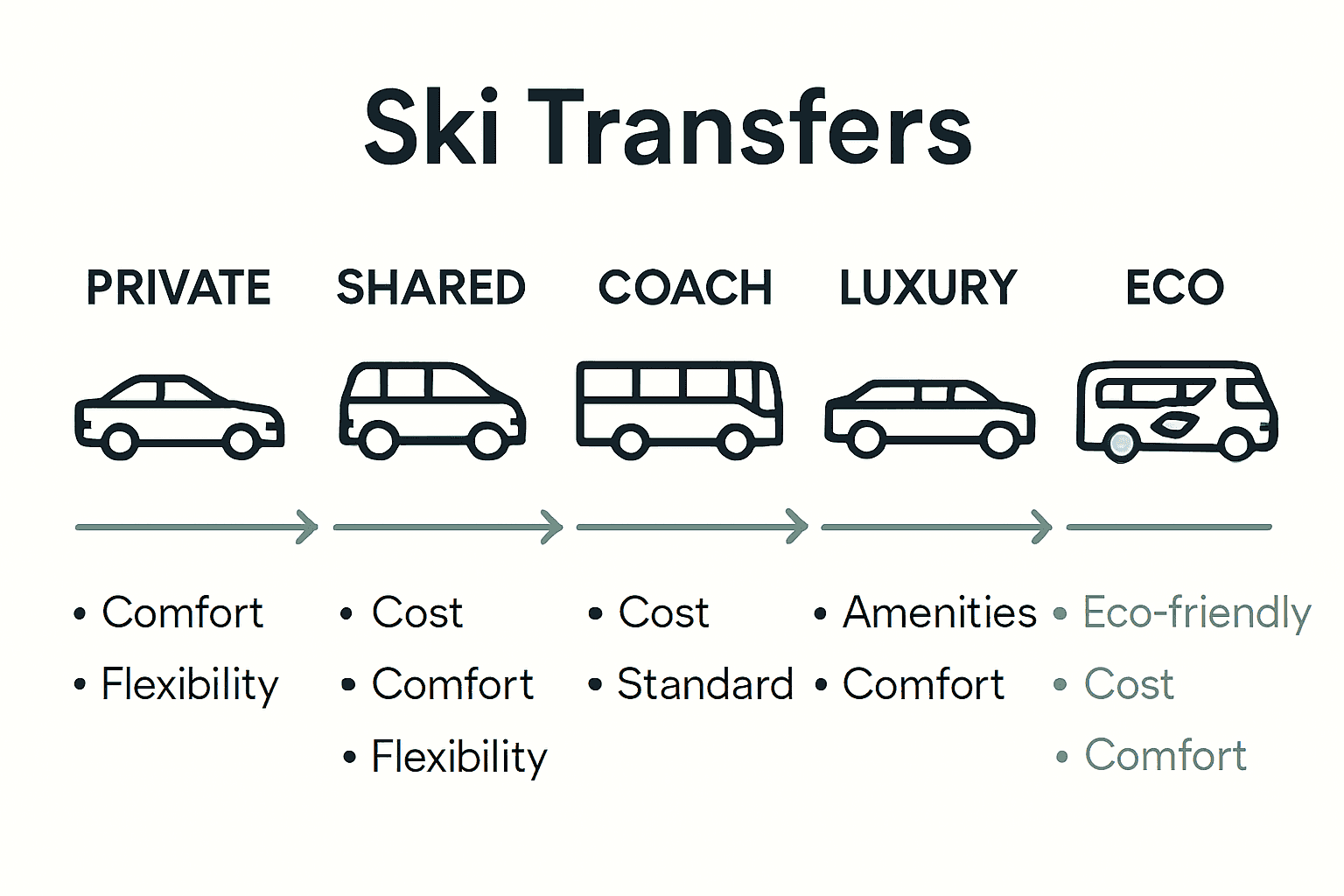 Ski Transfers

PRIVATE
• Comfort
• Flexibility

SHARED
• Cost
• Comfort
• Flexibility

COACH
• Cost
• Standard

LUXURY
• Amenities
• Comfort

ECO
• Eco-friendly
• Cost
• Comfort