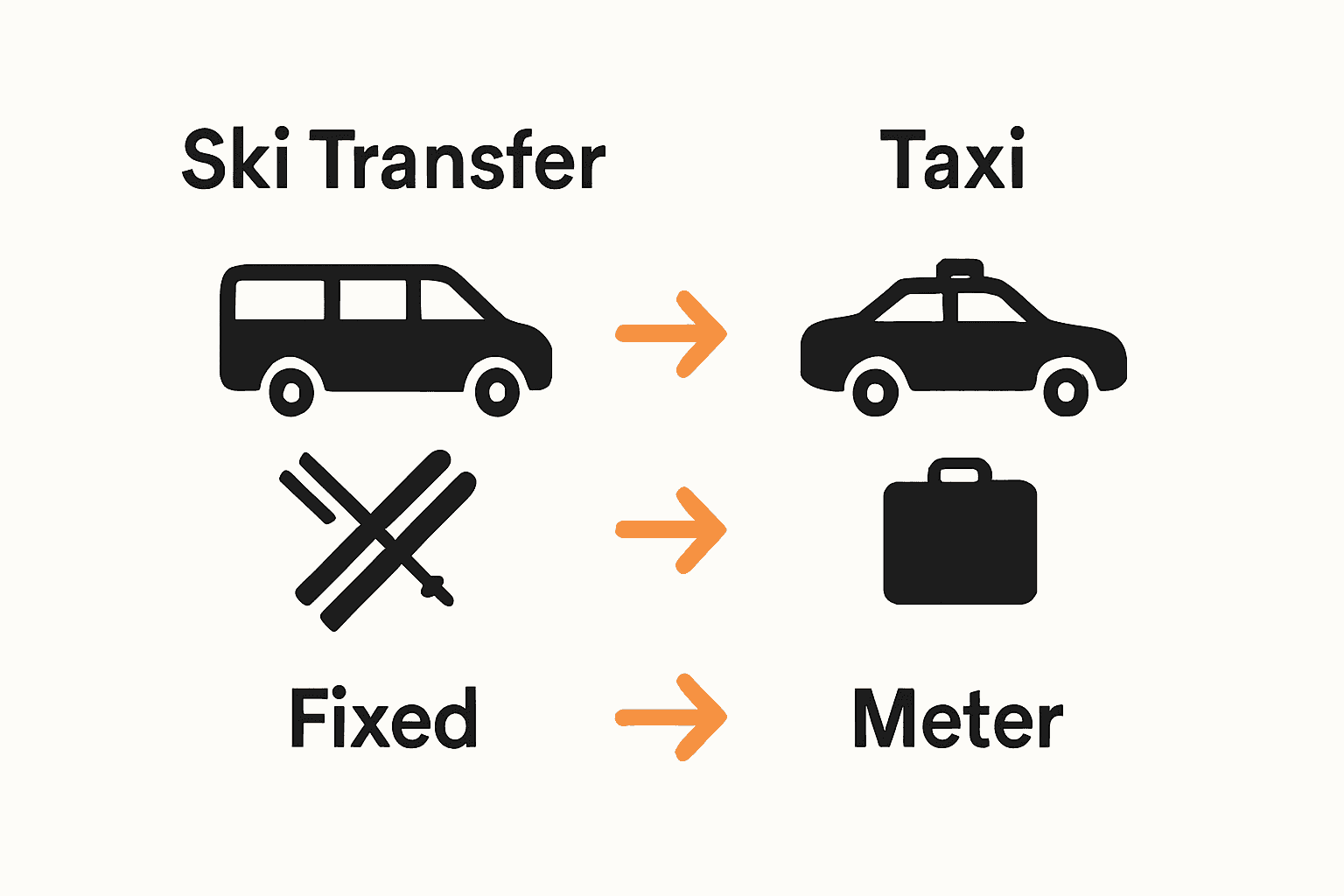 Ski Transfer

Taxi

Fixed

Meter