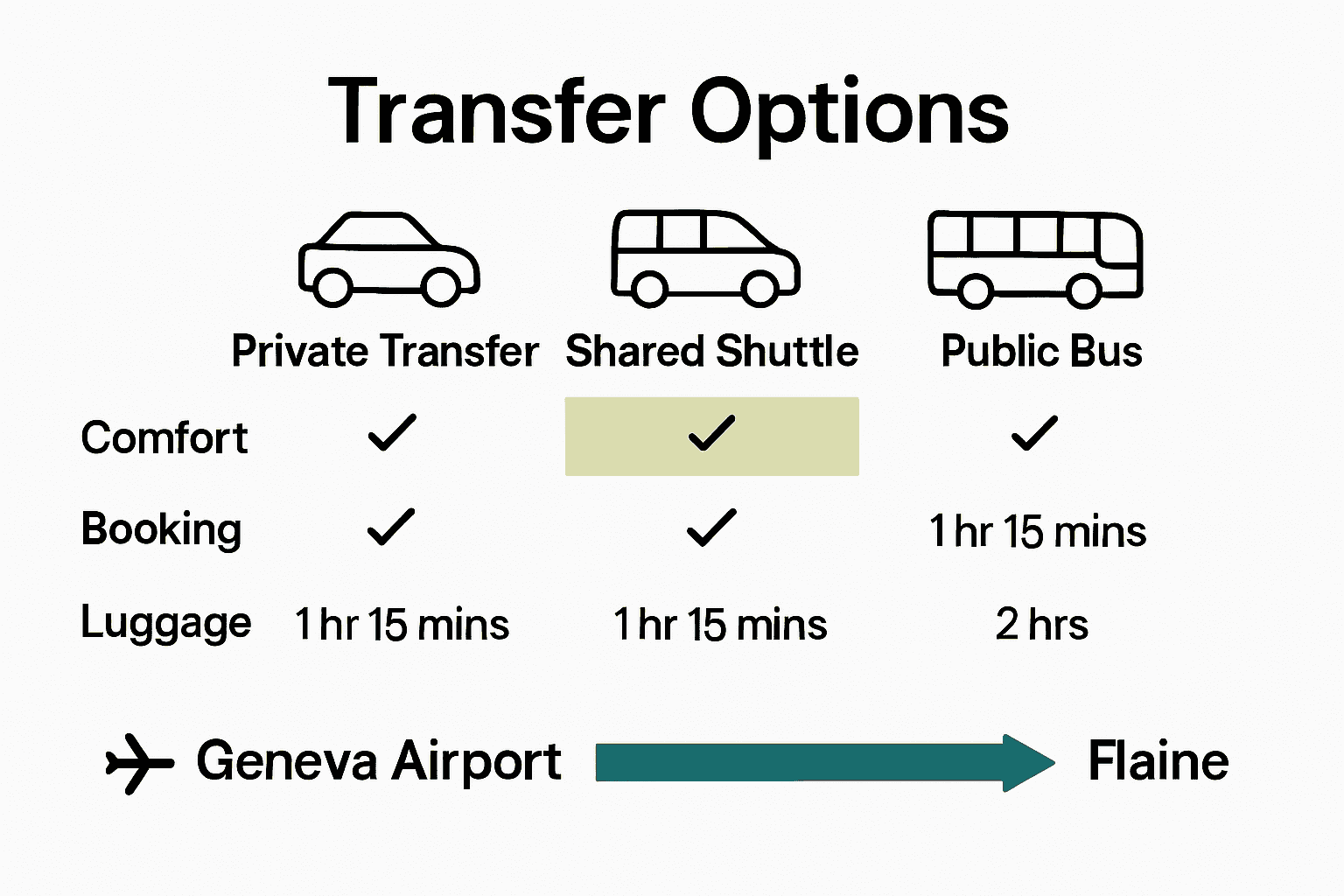 Transfer Options

| | Private Transfer | Shared Shuttle | Public Bus |
|---|---|---|---|
| Comfort | ✓ | ✓ | ✓ |
| Booking | ✓ | ✓ | 1 hr 15 mins |
| Luggage | 1 hr 15 mins | 1 hr 15 mins | 2 hrs |

Geneva Airport Flaine