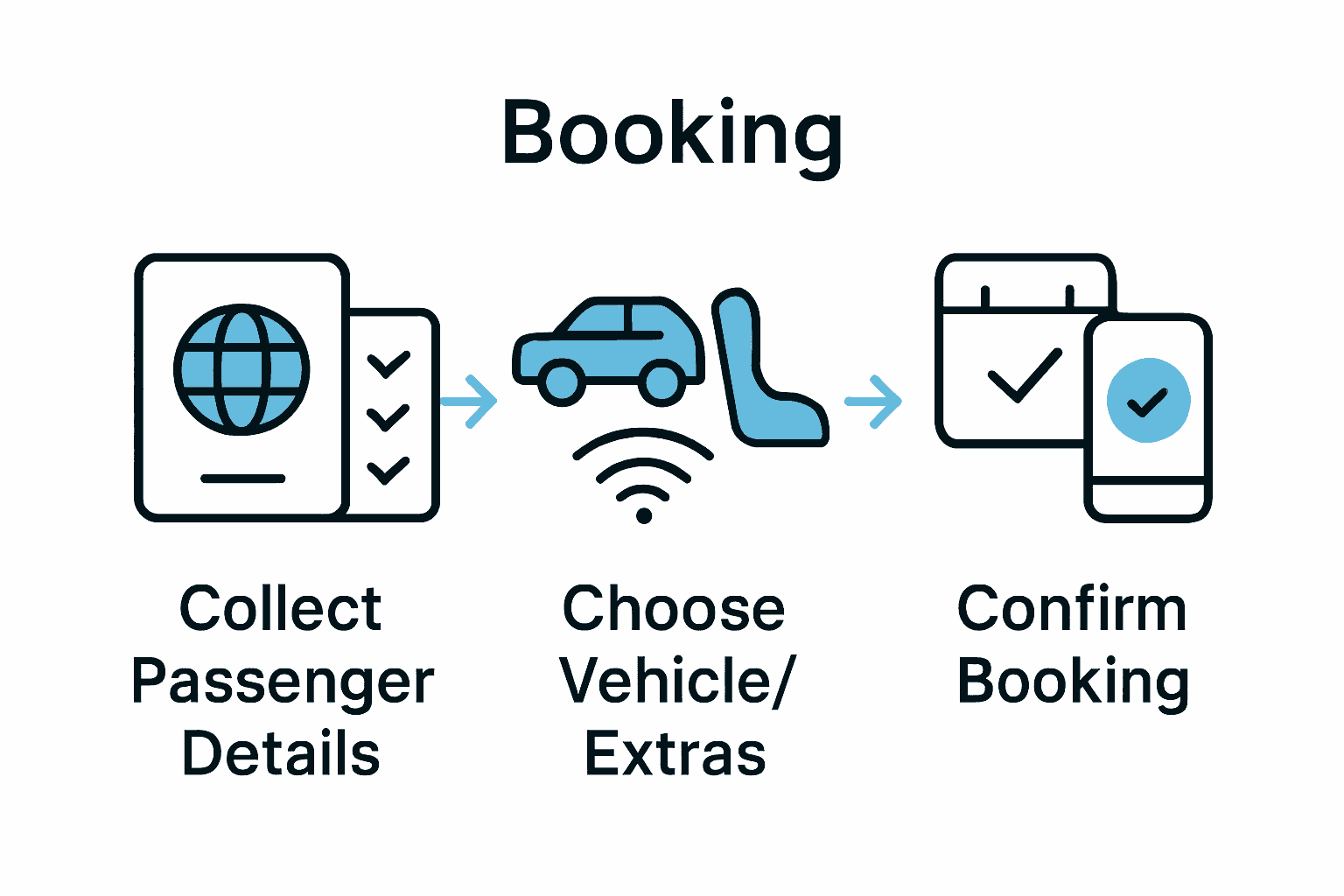 Booking

Collect Passenger Details

Choose Vehicle/ Extras

Confirm Booking