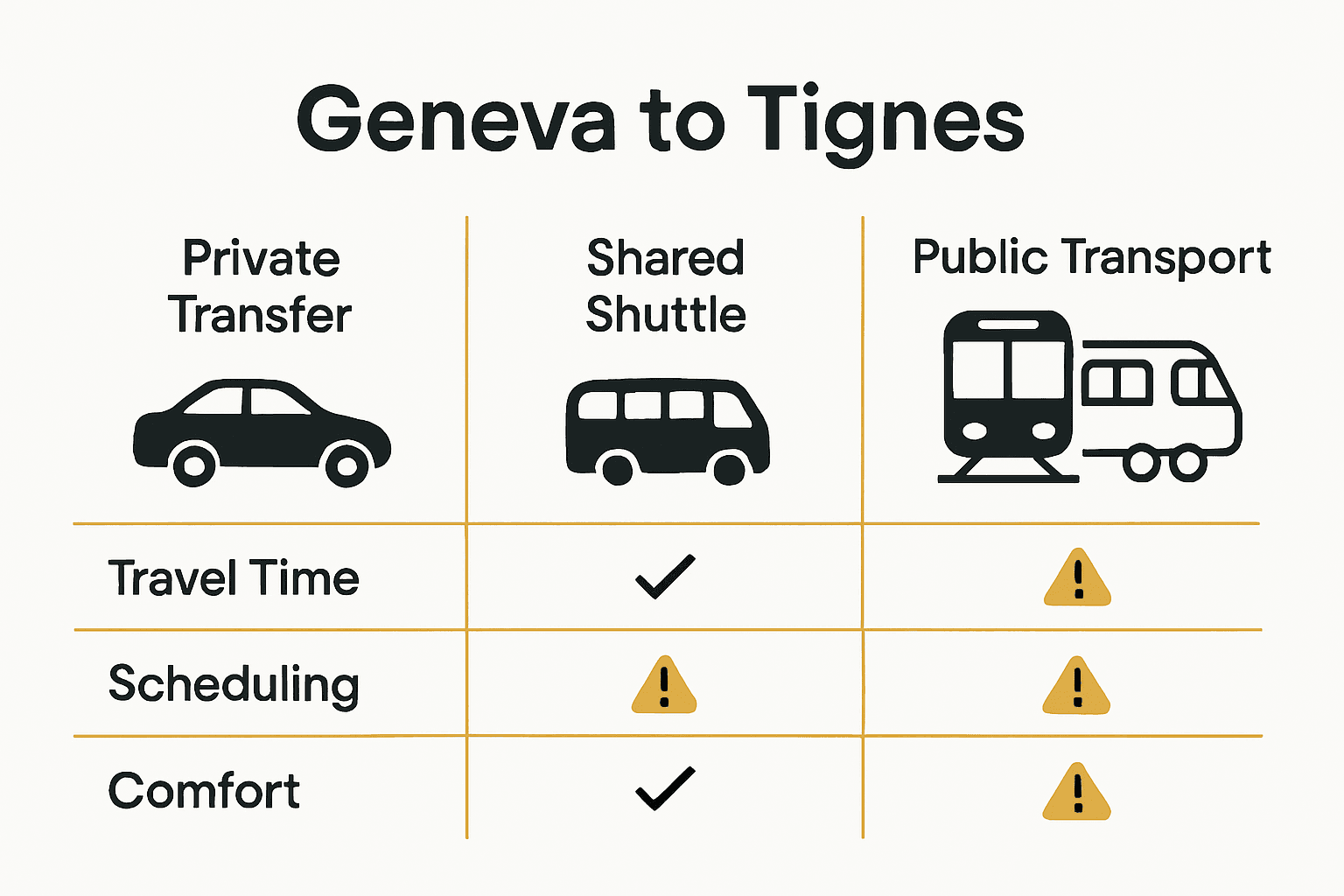 Geneva to Tignes

| Private Transfer | Shared Shuttle | Public Transport |
|---|---|---|
| Travel Time | ✓ | ⚠ |
| Scheduling | ⚠ | ⚠ |
| Comfort | ✓ | ⚠ |