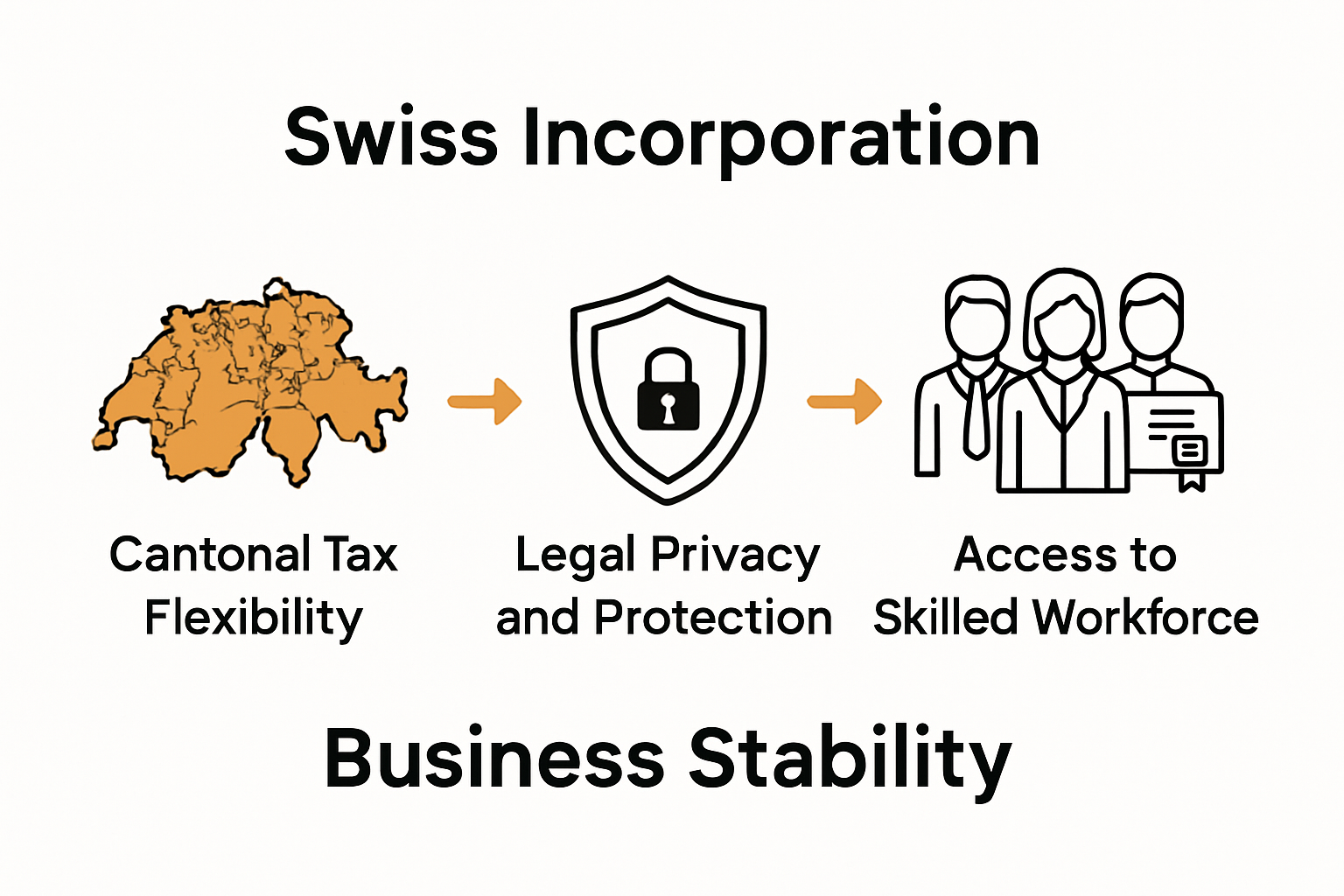 Swiss Incorporation

Cantonal Tax Flexibility

Legal Privacy and Protection

Access to Skilled Workforce

Business Stability