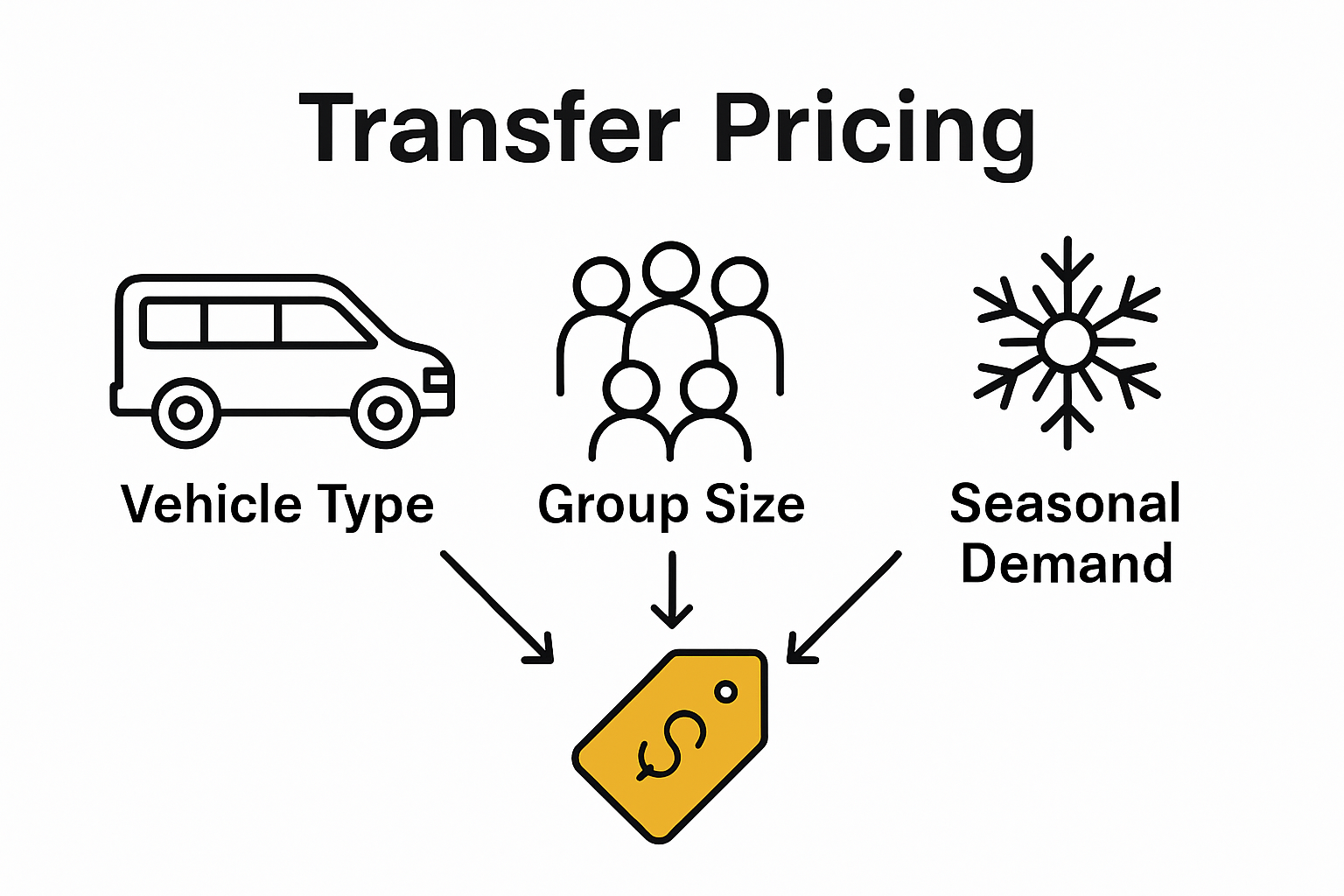 Transfer Pricing

Vehicle Type

Group Size

Seasonal Demand

$