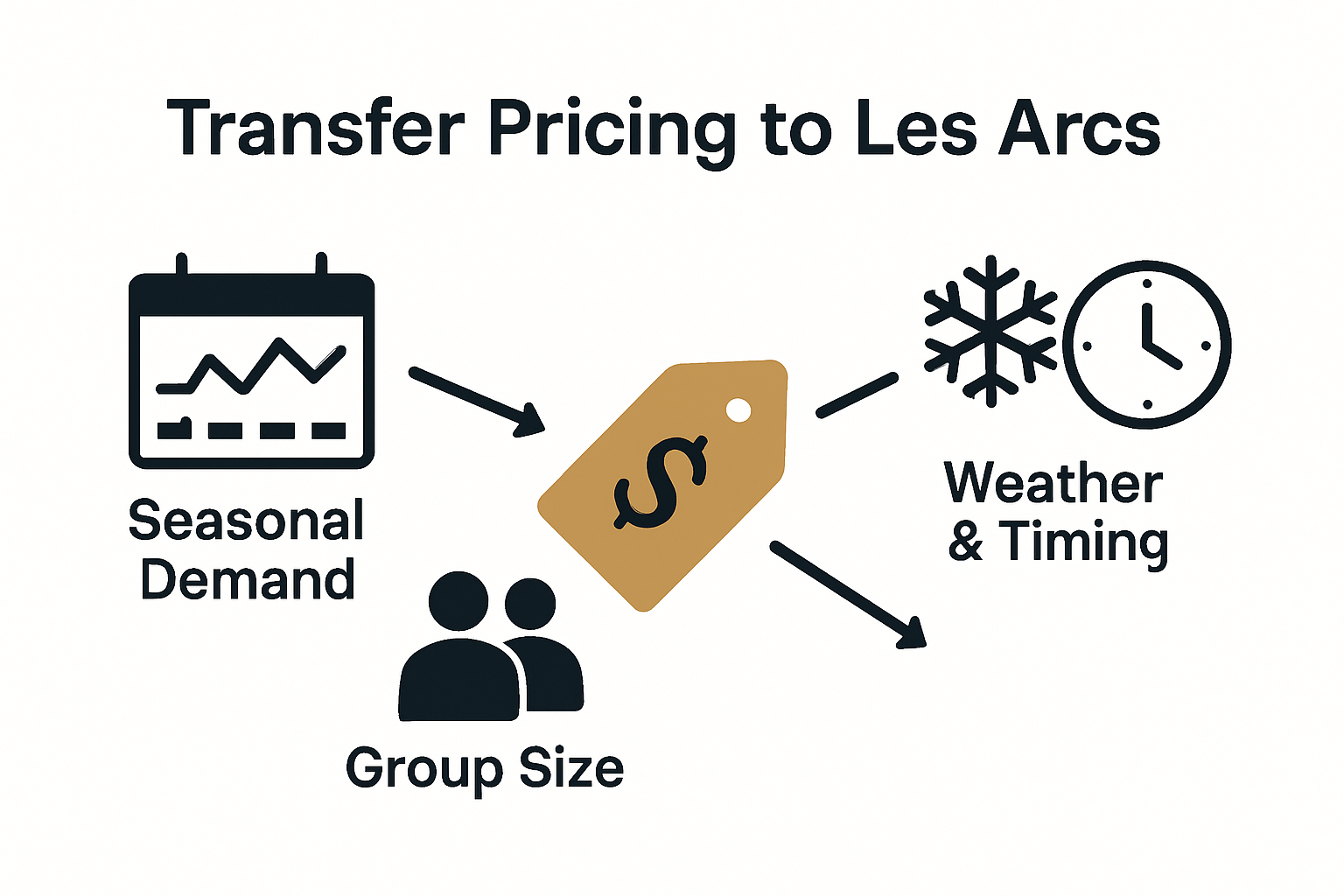 Transfer Pricing to Les Arcs

Seasonal Demand

$

Weather & Timing

Group Size