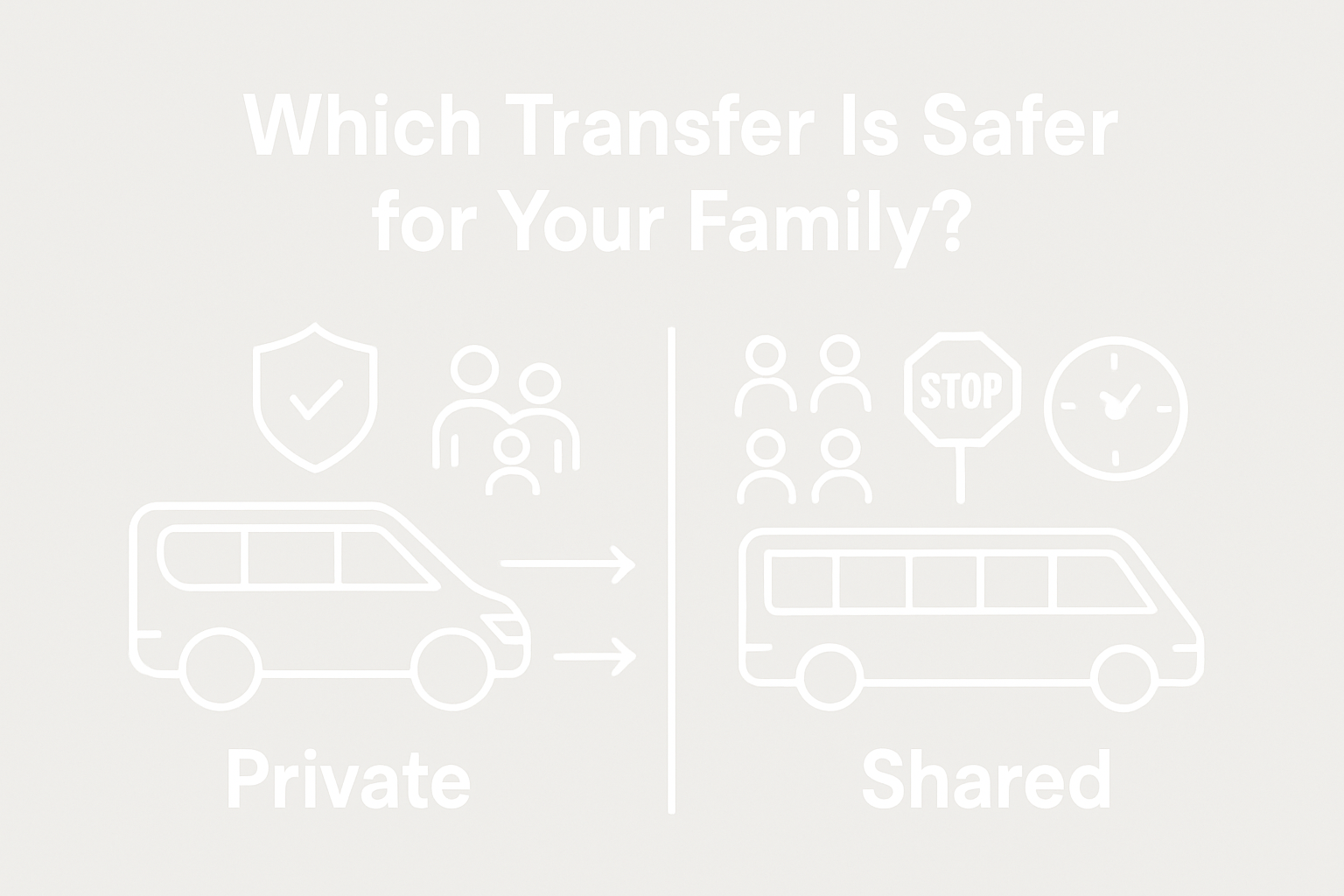 Which Transfer Is Safer for Your Family?

STOP

Private

Shared