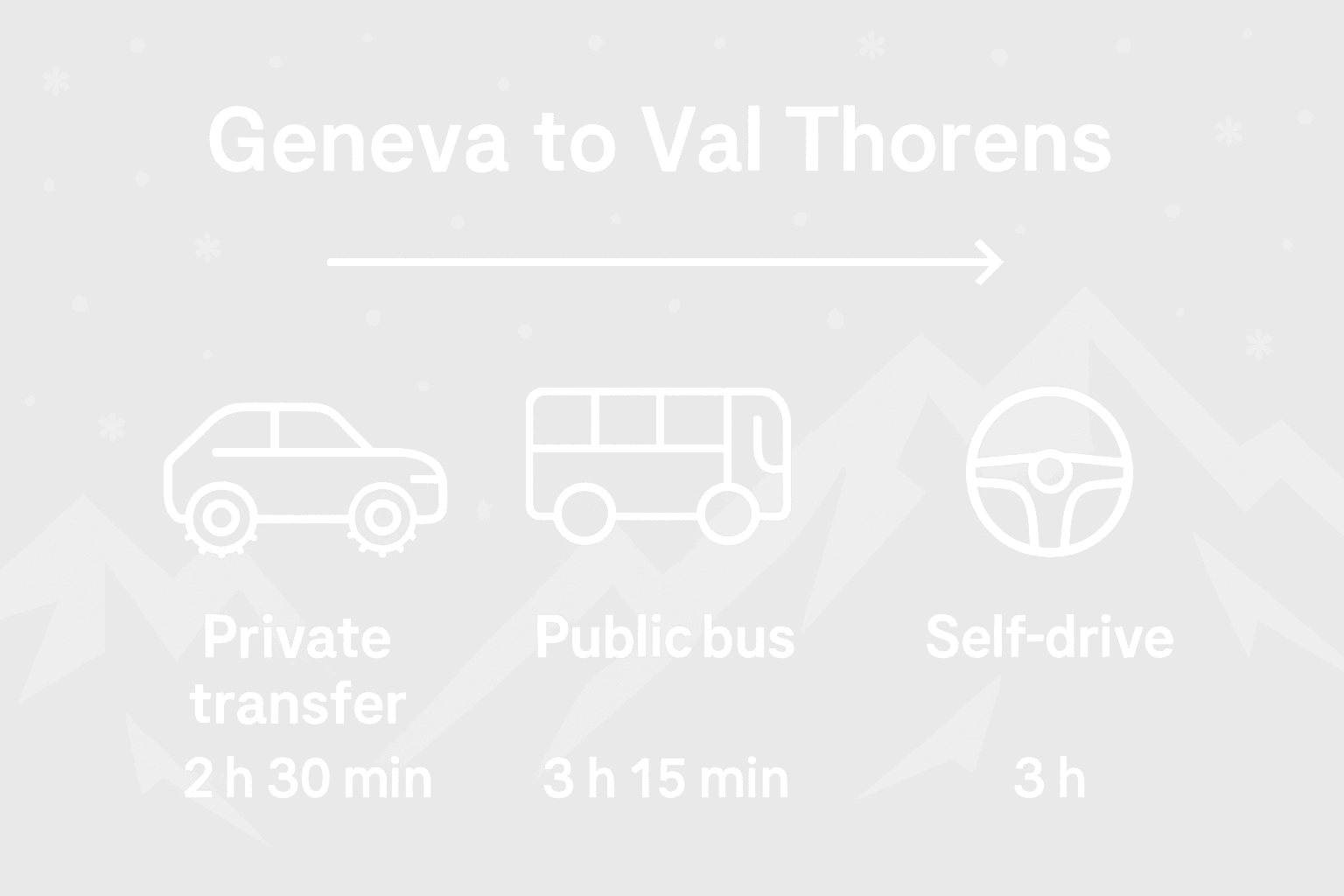 Geneva to Val Thorens

Private transfer

2 h 30 min

Public bus

3 h 15 min

Self-drive

3 h