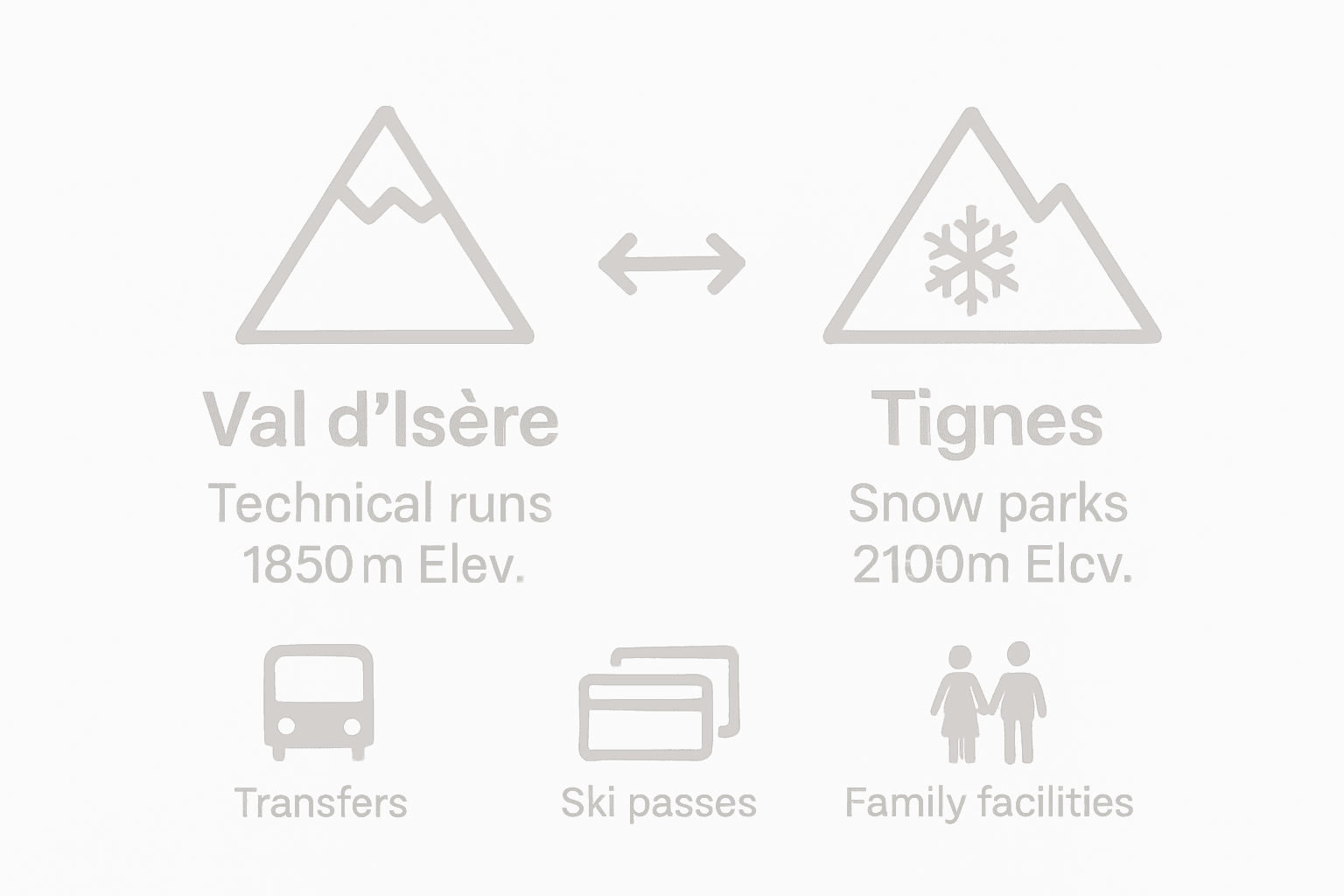 Val d'Isère
Technical runs
1850m Elev.

Tignes
Snow parks
2100m Elcv.

Transfers

Ski passes

Family facilities