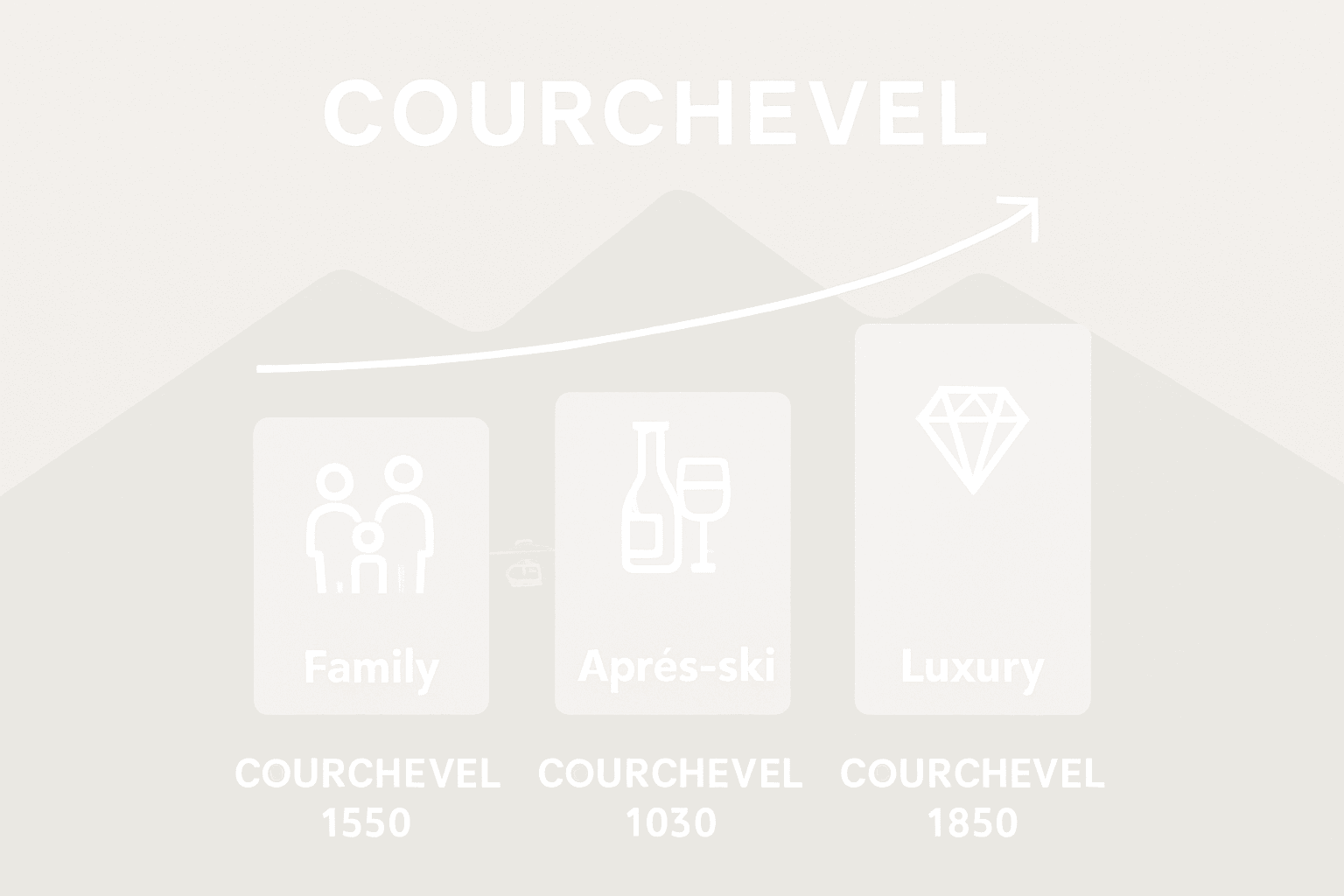 COURCHEVEL

Family

Aprés-ski

Luxury

COURCHEVEL 1550

COURCHEVEL 1030

COURCHEVEL 1850