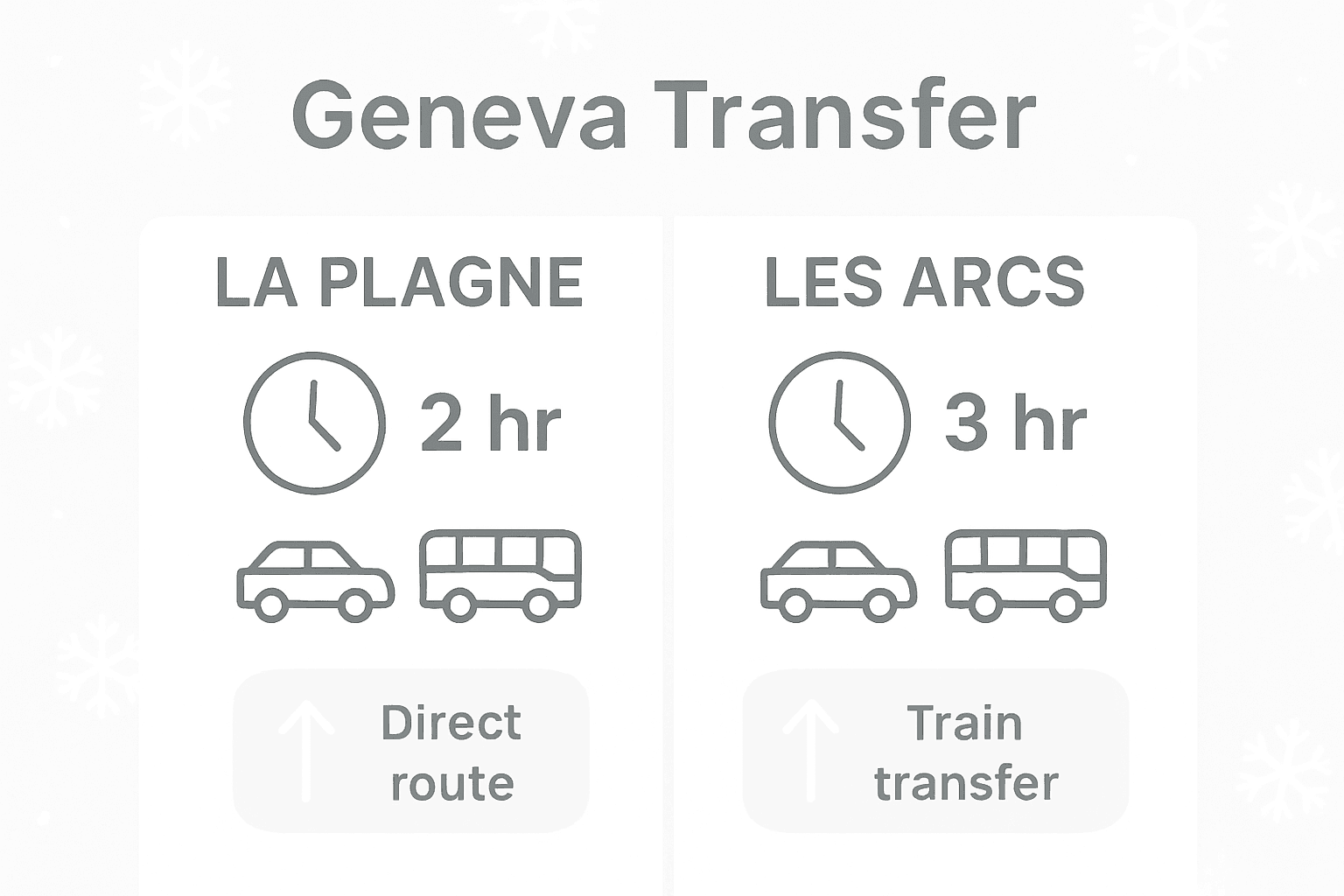 Geneva Transfer

LA PLAGNE

2 hr

Direct route

LES ARCS

3 hr

Train transfer