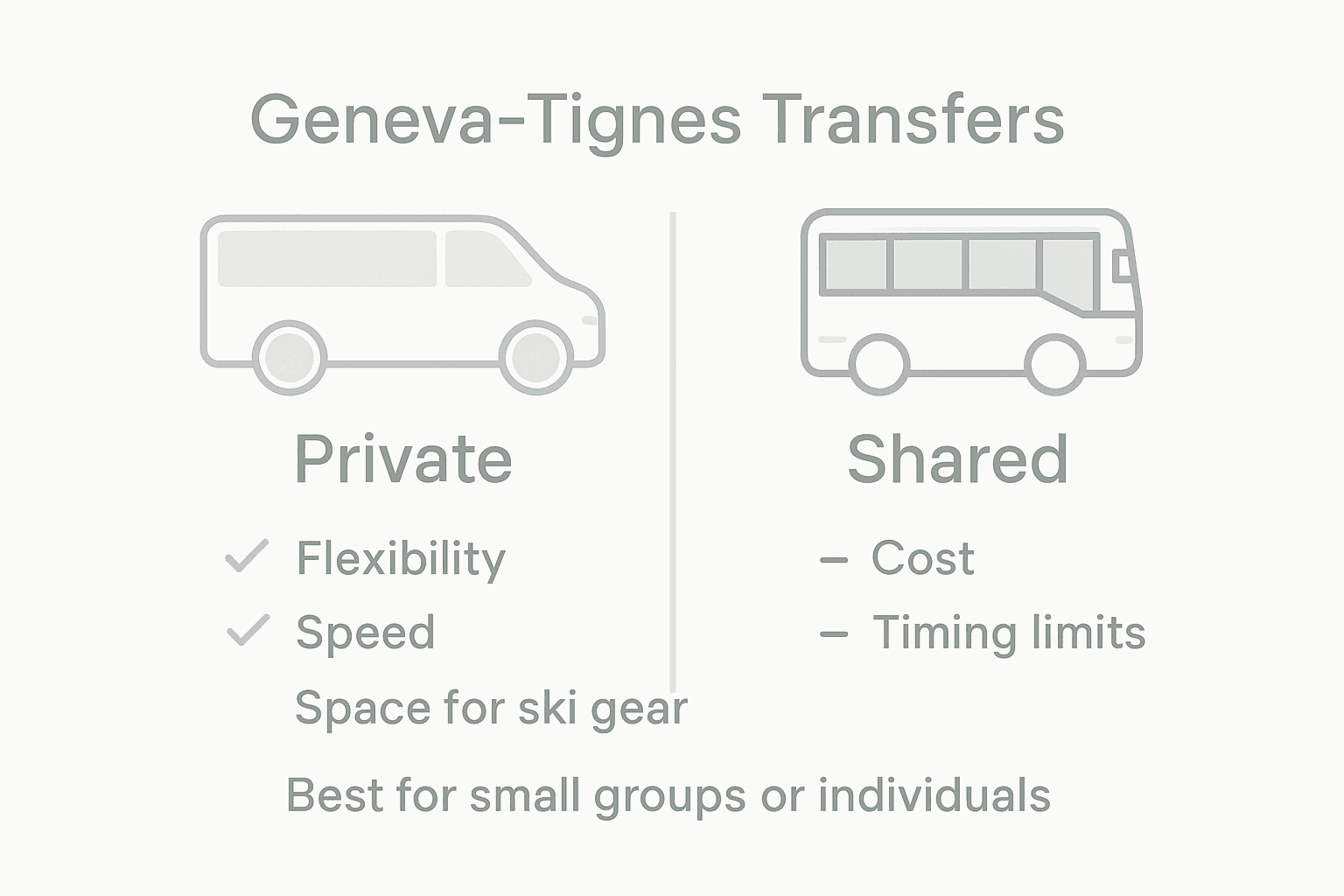 Geneva-Tignes Transfers

Private

✓ Flexibility
✓ Speed
Space for ski gear

Shared

– Cost
– Timing limits

Best for small groups or individuals