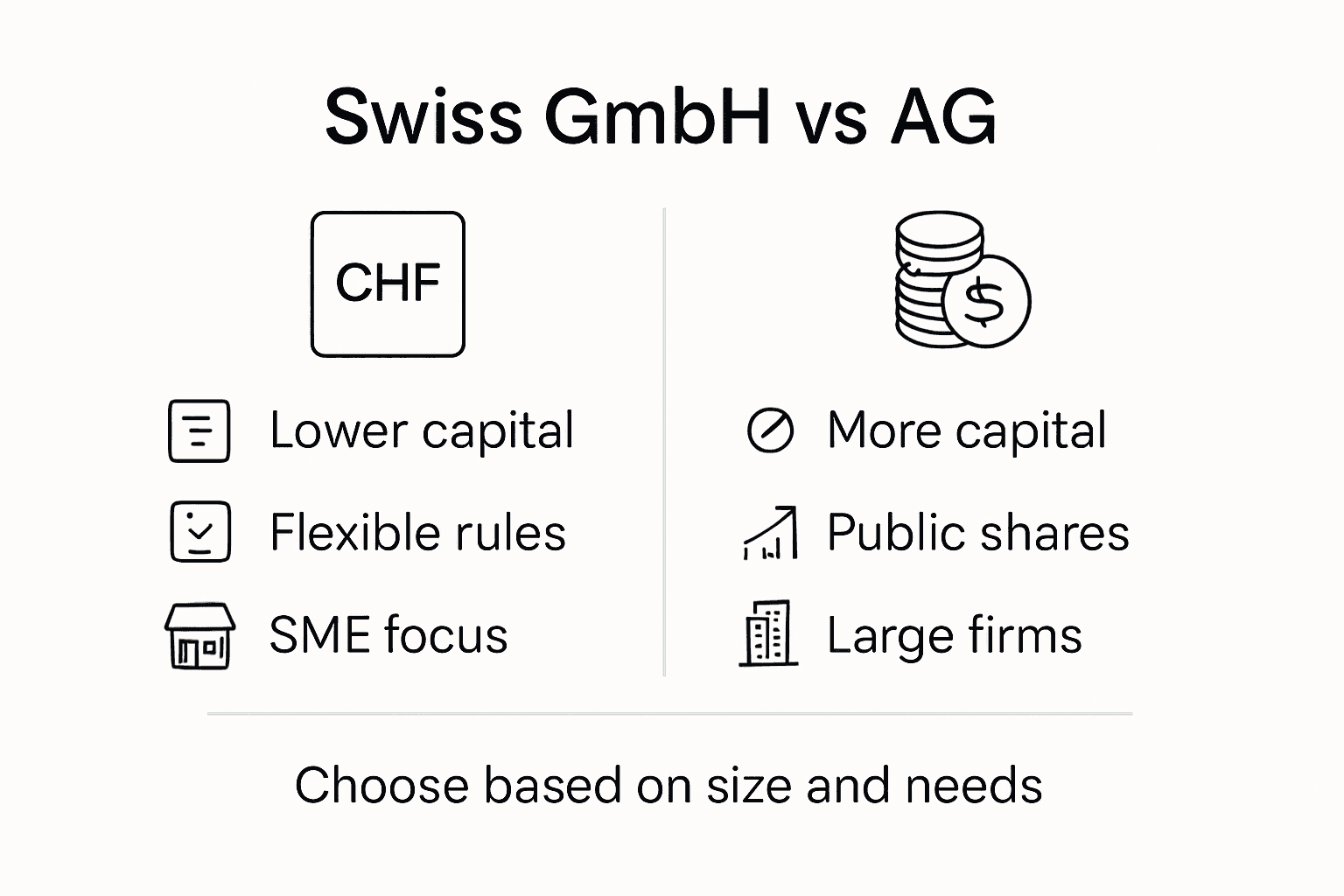 Swiss GmbH vs AG

CHF

Lower capital

Flexible rules

SME focus

$

More capital

Public shares

Large firms

Choose based on size and needs