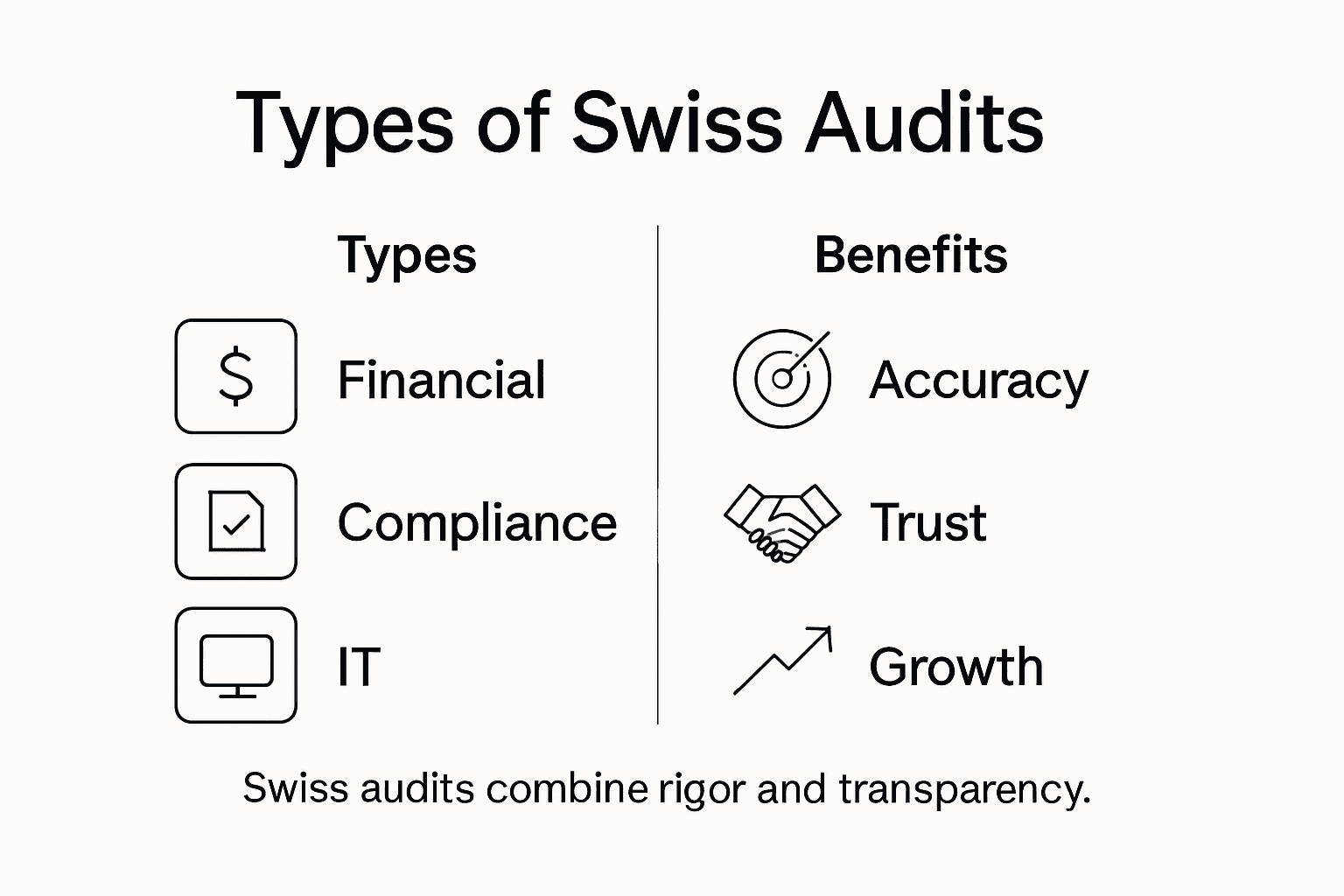 Types of Swiss Audits

Types

$

Financial

Compliance

IT

Benefits

Accuracy

Trust

Growth

Swiss audits combine rigor and transparency.