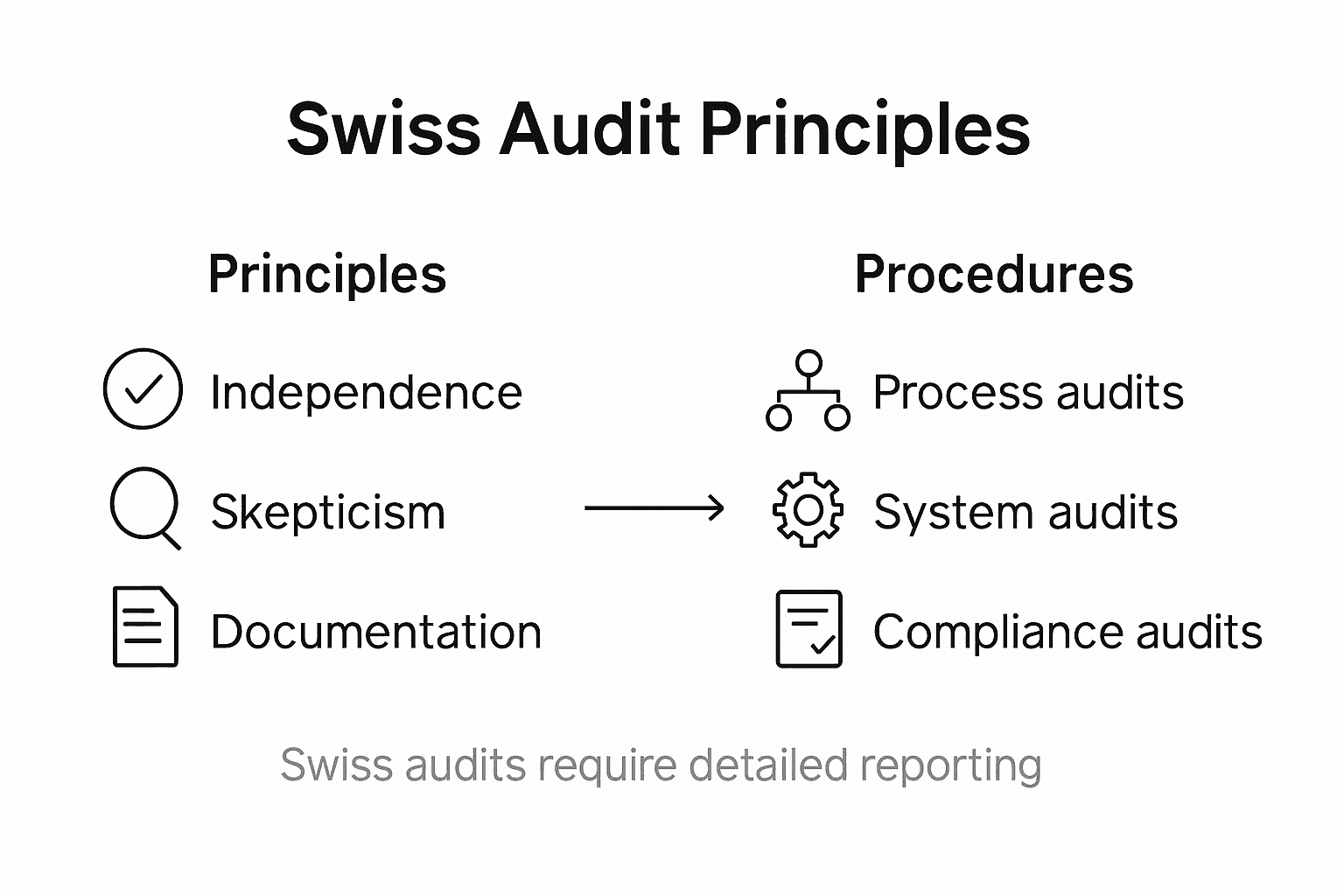 Swiss Audit Principles

Principles

Independence

Skepticism

Documentation

Procedures

Process audits

System audits

Compliance audits

Swiss audits require detailed reporting