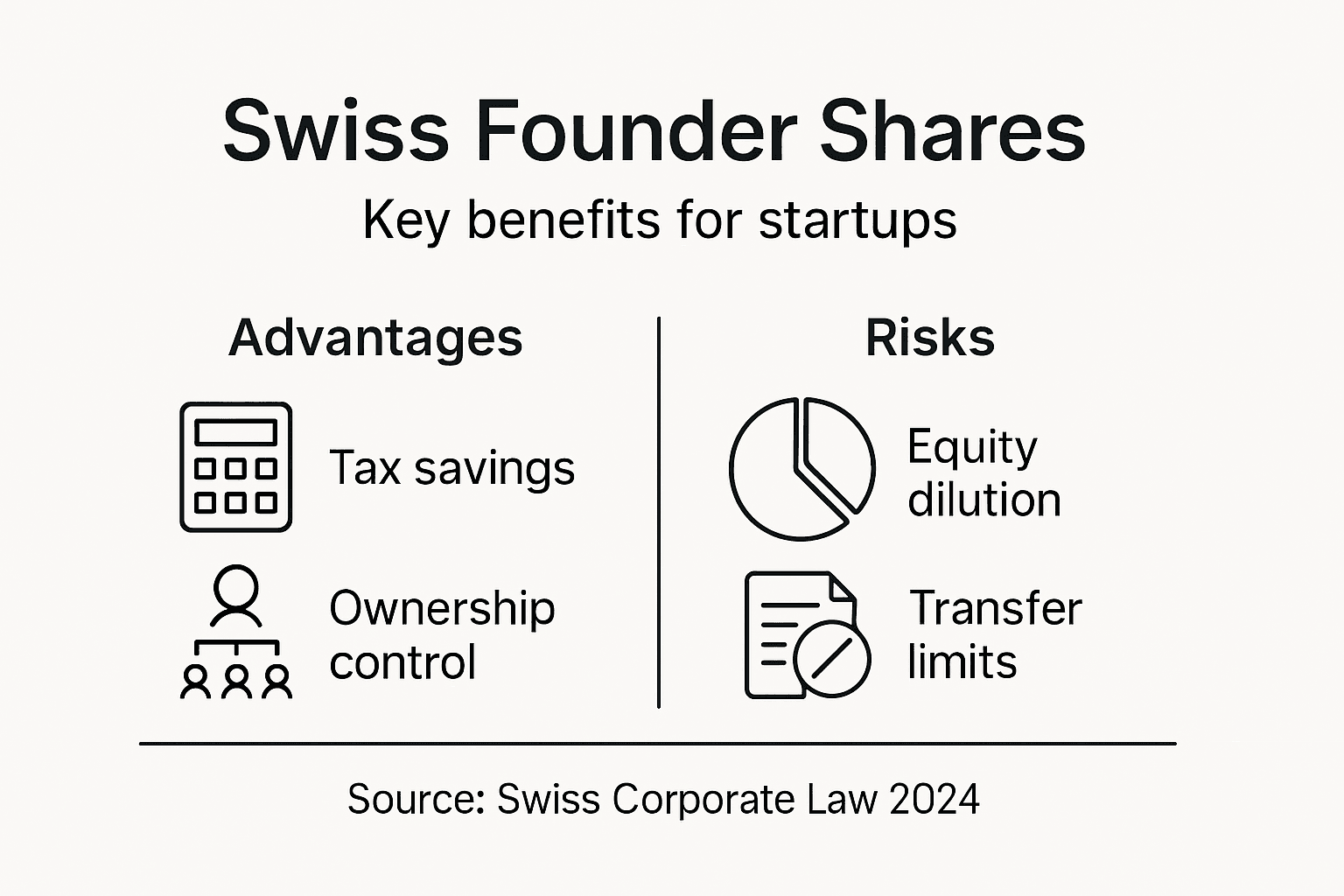 Swiss Founder Shares

Key benefits for startups

Advantages

Tax savings

Ownership control

Risks

Equity dilution

Transfer limits

Source: Swiss Corporate Law 2024