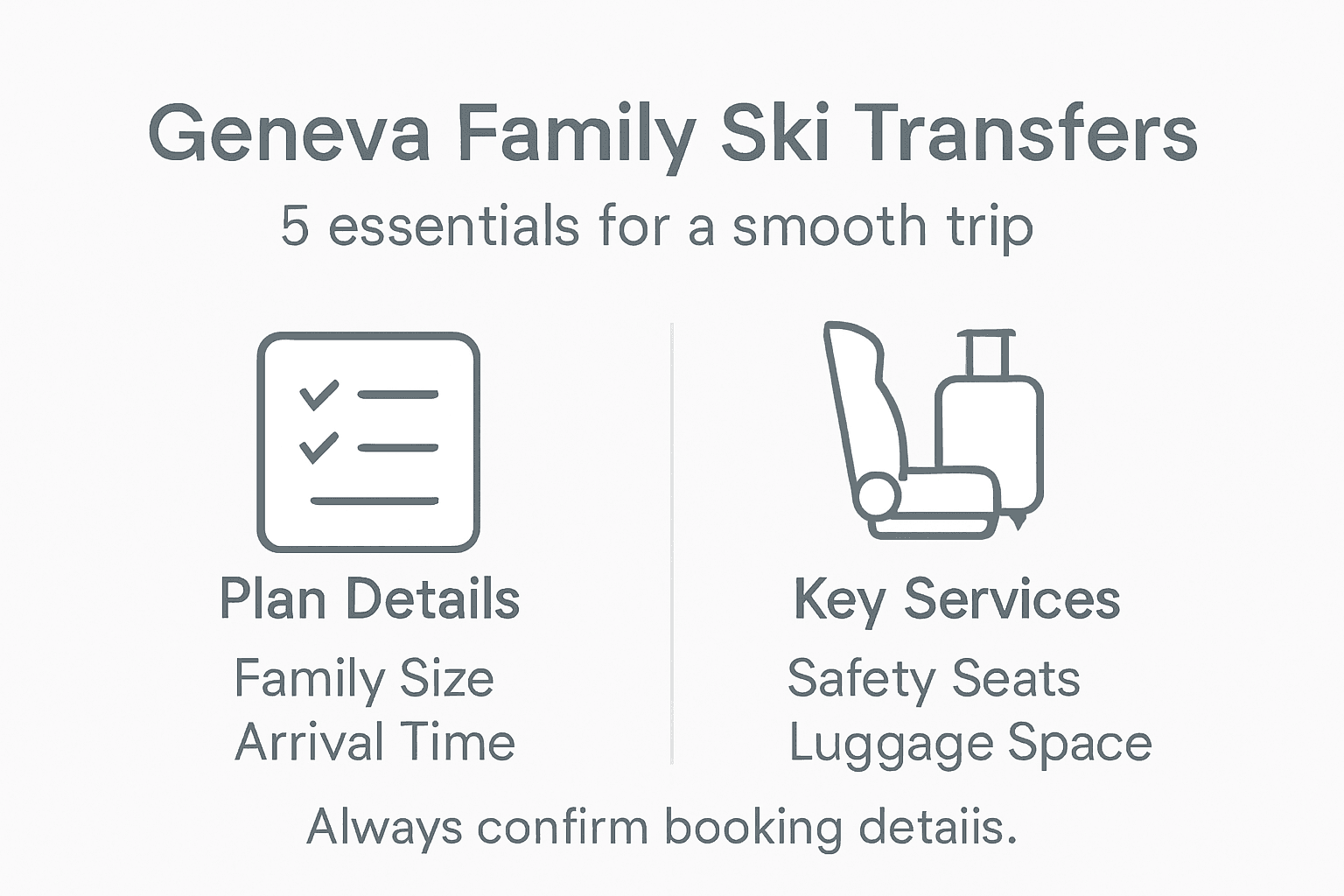 Geneva Family Ski Transfers
5 essentials for a smooth trip

Plan Details
Family Size
Arrival Time

Key Services
Safety Seats
Luggage Space

Always confirm booking detaiis.