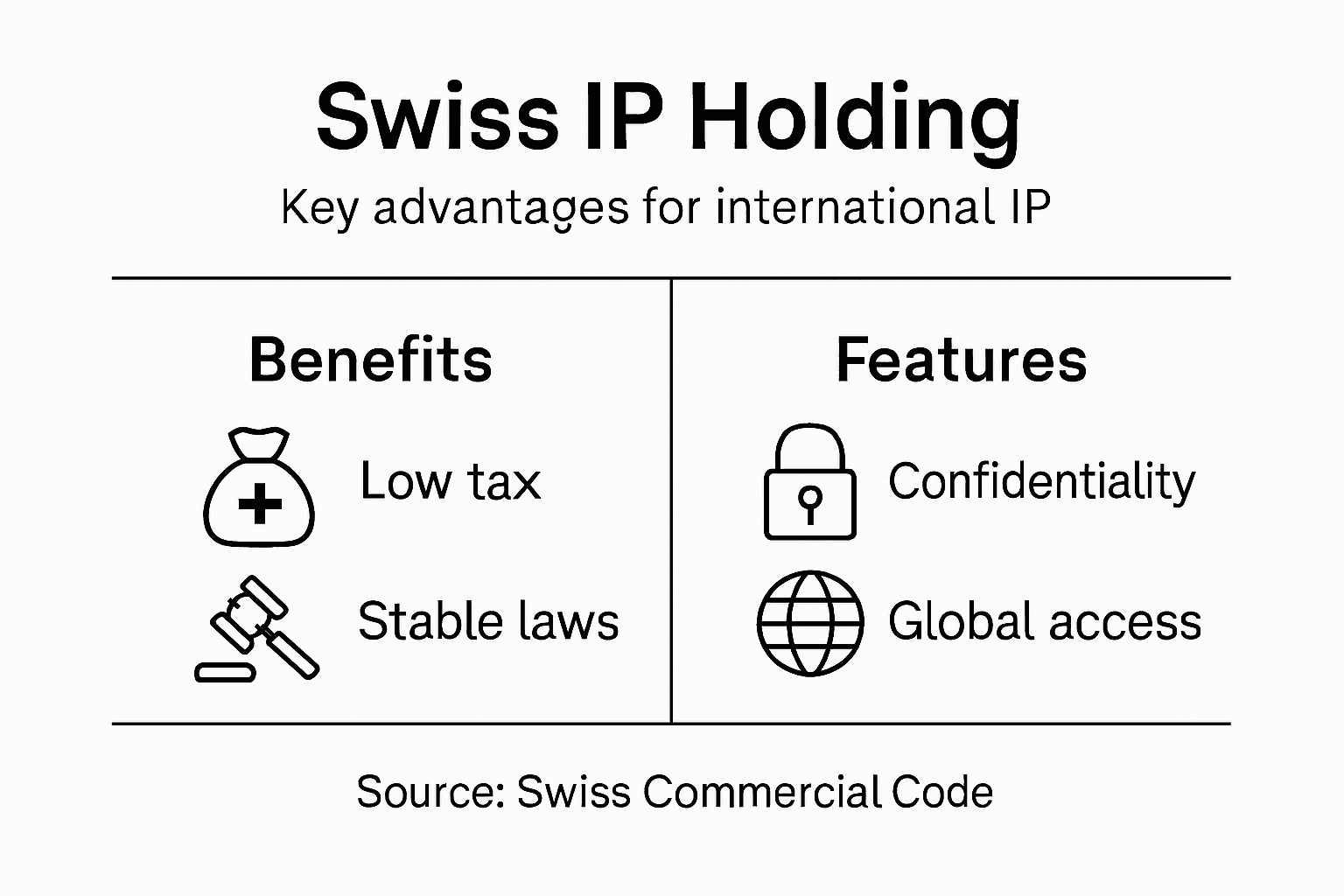 Swiss IP Holding

Key advantages for international IP

Benefits

Low tax

Stable laws

Features

Confidentiality

Global access

Source: Swiss Commercial Code