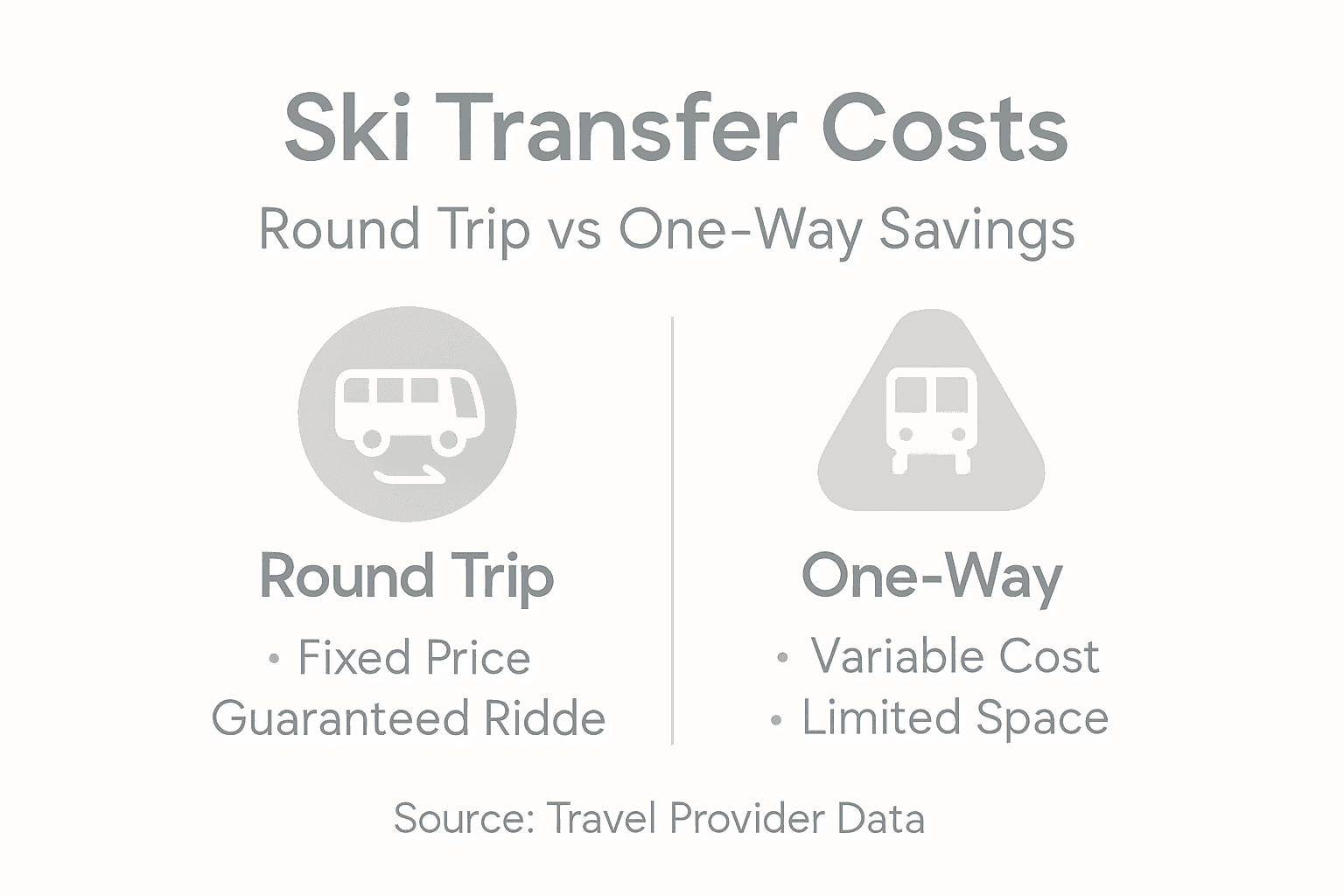 Ski Transfer Costs

Round Trip vs One-Way Savings

Round Trip

• Fixed Price
Guaranteed Ridde

One-Way

• Variable Cost
• Limited Space

Source: Travel Provider Data