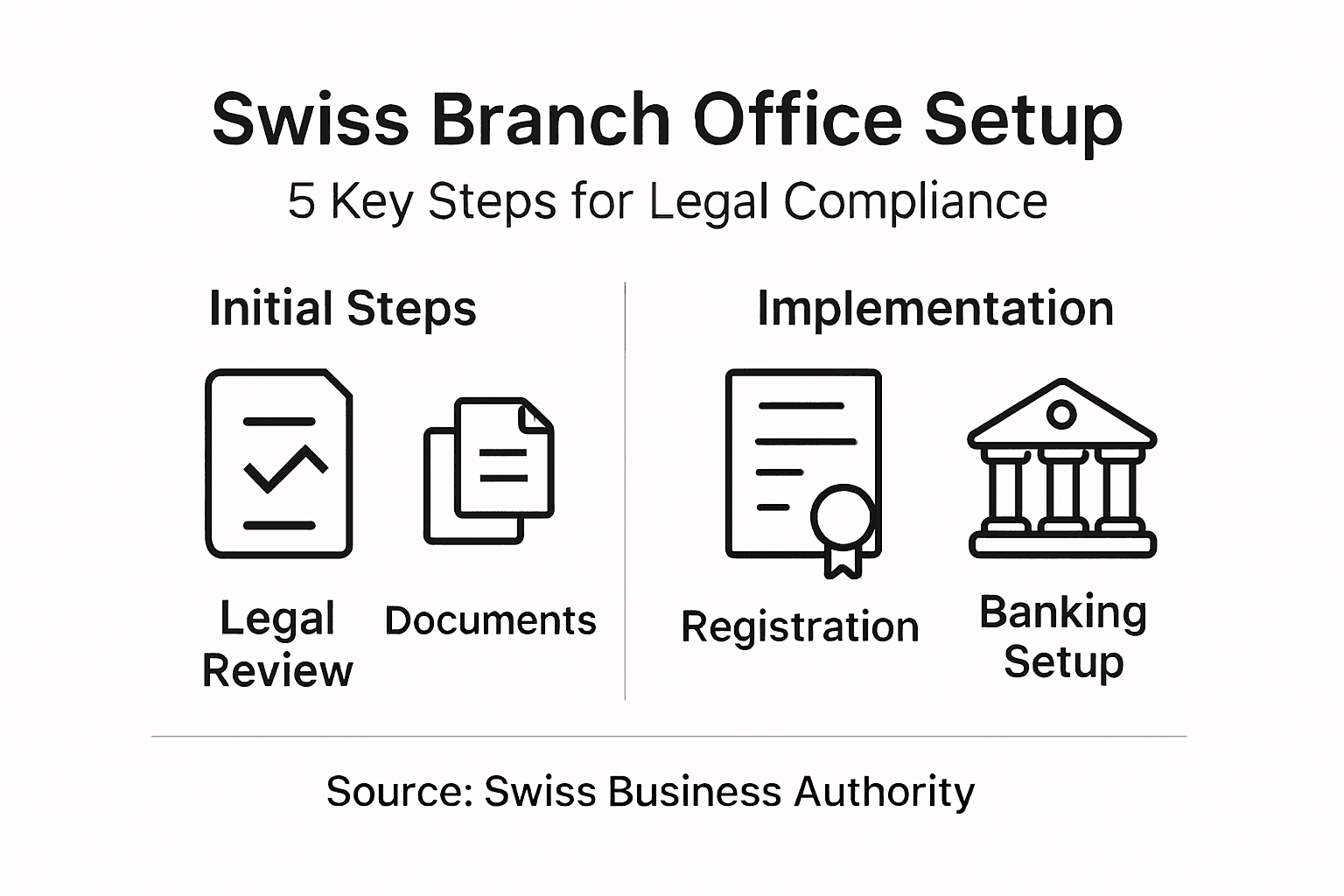 Swiss Branch Office Setup

5 Key Steps for Legal Compliance

Initial Steps

Legal Review

Documents

Implementation

Registration

Banking Setup

Source: Swiss Business Authority