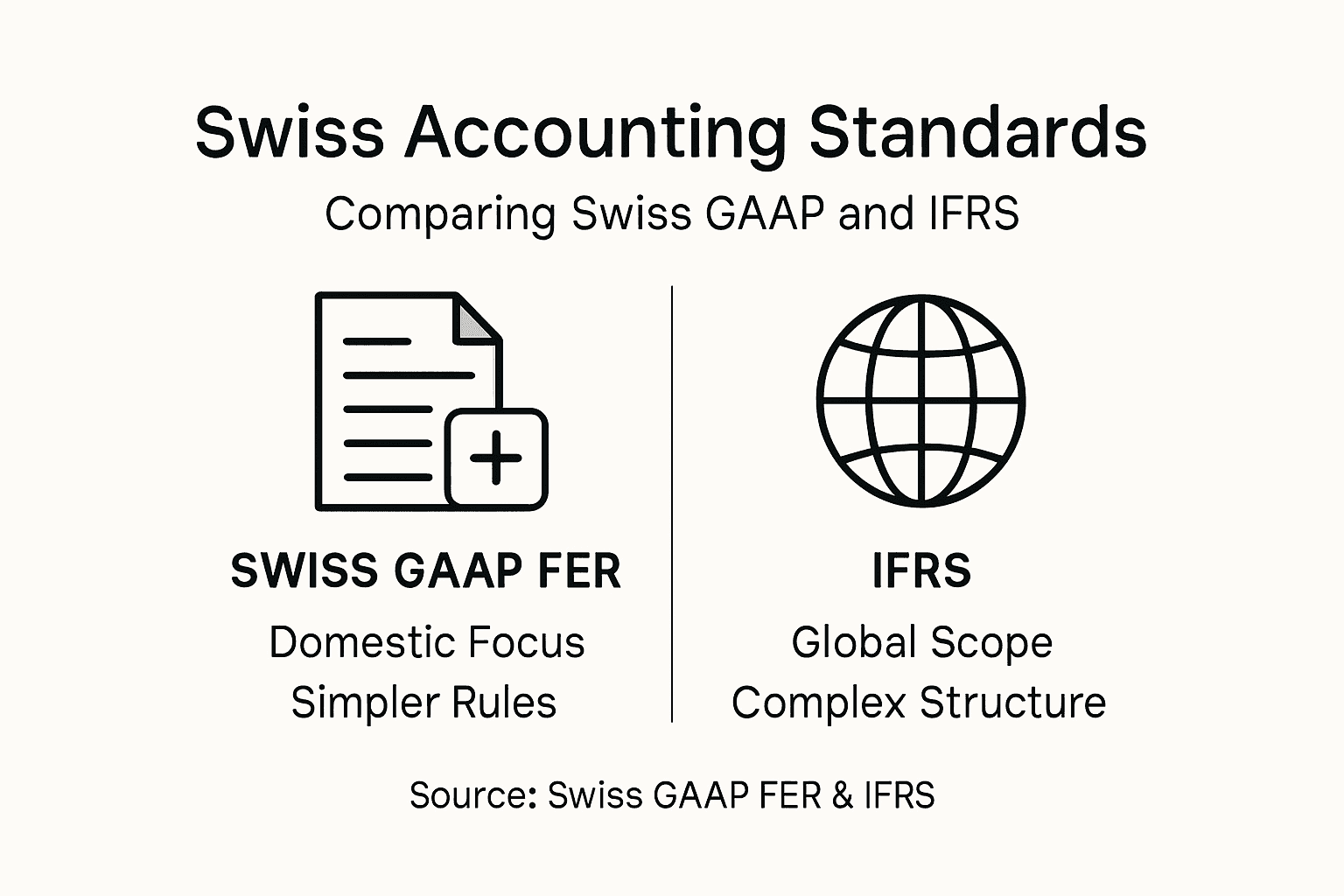 Swiss Accounting Standards

Comparing Swiss GAAP and IFRS

SWISS GAAP FER

Domestic Focus
Simpler Rules

IFRS

Global Scope
Complex Structure

Source: Swiss GAAP FER & IFRS